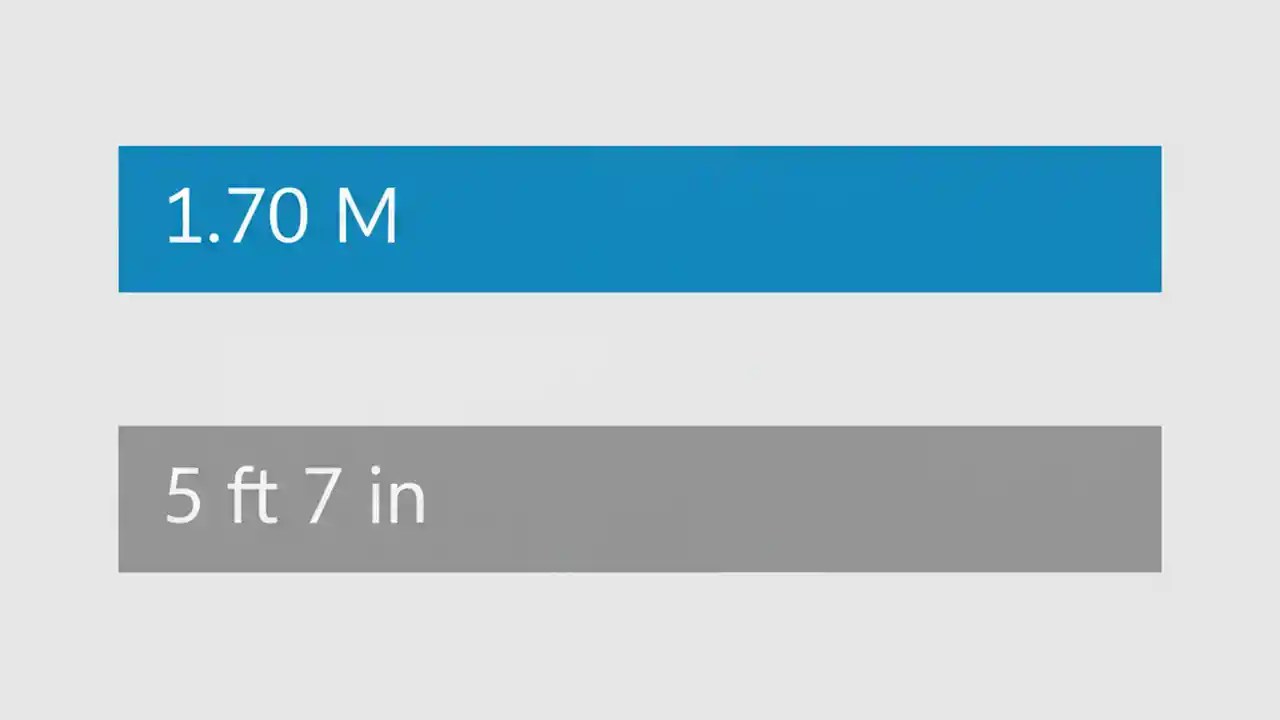 1.70 M

5 ft 7 in