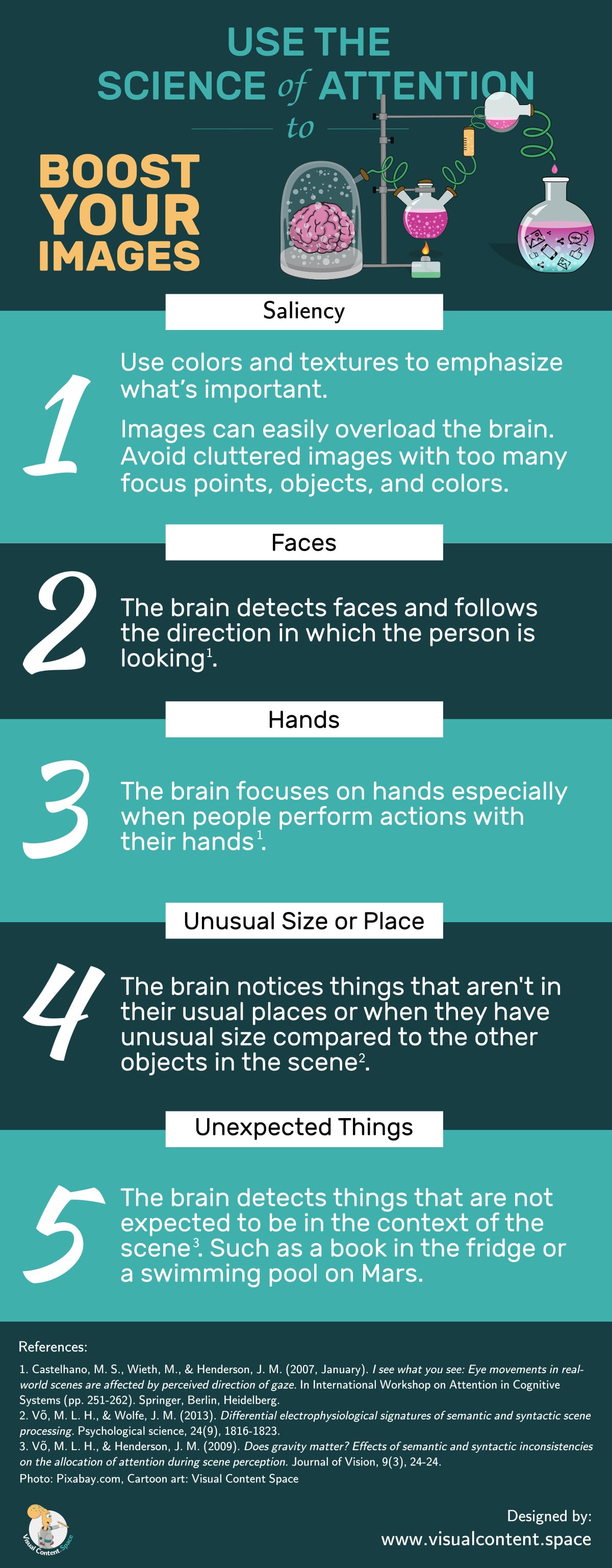 USE THE SCIENCE of ATTENTION to

BOOST YOUR IMAGES

Saliency

1

Use colors and textures to emphasize what's important.

Images can easily overload the brain. Avoid cluttered images with too many focus points, objects, and colors.

Faces

2

The brain detects faces and follows the direction in which the person is looking$^1$.

Hands

3

The brain focuses on hands especially when people perform actions with their hands$^1$.

Unusual Size or Place

4

The brain notices things that aren't in their usual places or when they have unusual size compared to the other objects in the scene$^2$.

Unexpected Things

5

The brain detects things that are not expected to be in the context of the scene$^3$. Such as a book in the fridge or a swimming pool on Mars.

References:

1. Castelhano, M. S., Wieth, M., & Henderson, J. M. (2007, January). I see what you see: Eye movements in real-world scenes are affected by perceived direction of gaze. In International Workshop on Attention in Cognitive Systems (pp. 251-262). Springer, Berlin, Heidelberg.
2. Võ, M. L. H., & Wolfe, J. M. (2013). Differential electrophysiological signatures of semantic and syntactic scene processing. Psychological science, 24(9), 1816-1823.
3. Võ, M. L. H., & Henderson, J. M. (2009). Does gravity matter? Effects of semantic and syntactic inconsistencies on the allocation of attention during scene perception. Journal of Vision, 9(3), 24-24.
Photo: Pixabay.com, Cartoon art: Visual Content Space

Visual Content Space

Designed by:
www.visualcontent.space