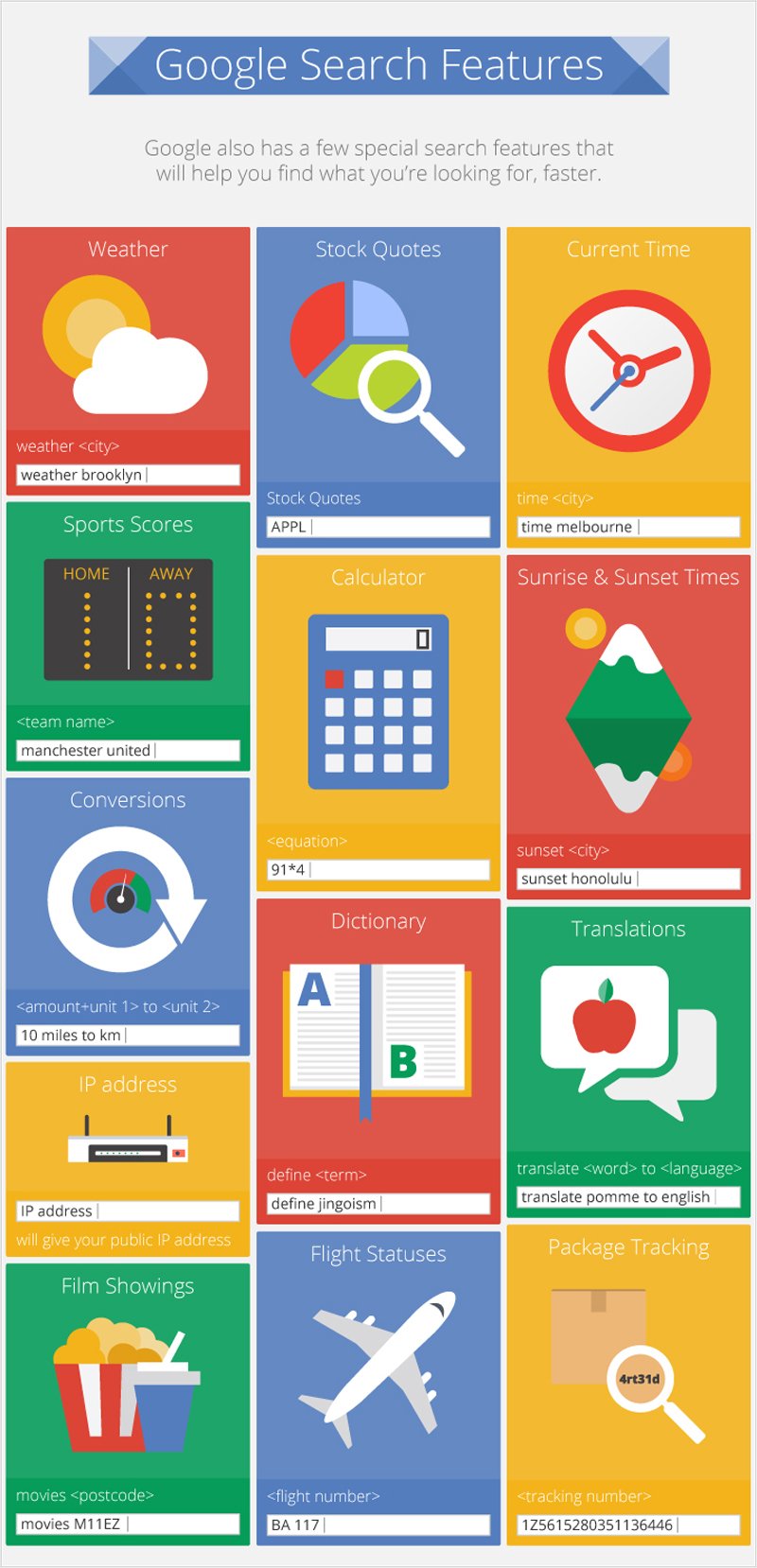 Google Search Features

Google also has a few special search features that will help you find what you're looking for, faster.

Weather

weather <city>

weather brooklyn

Sports Scores

HOME AWAY

<team name>

manchester united

Conversions

<amount+unit 1> to <unit 2>

10 miles to km

IP address

IP address

will give your public IP address

Film Showings

movies <postcode>

movies M11EZ

Stock Quotes

Stock Quotes

APPL

Calculator

<equation>

91*4

Dictionary

A

B

define <term>

define jingoism

Flight Statuses

<flight number>

BA 117

Current Time

time <city>

time melbourne

Sunrise & Sunset Times

sunset <city>

sunset honolulu

Translations

translate <word> to <language>

translate pomme to english

Package Tracking

4rt31d

<tracking number>

1Z5615280351136446