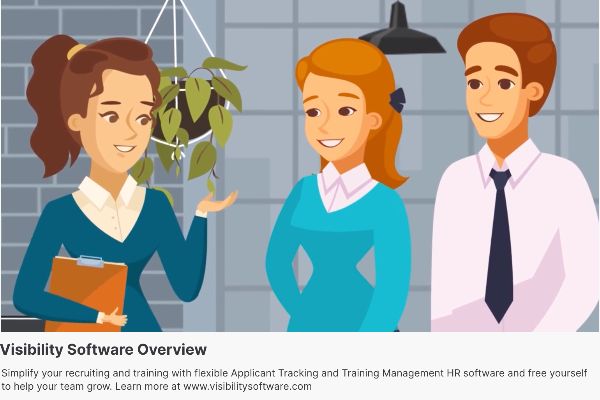 Visibility Software Overview

Simplify your recruiting and training with flexible Applicant Tracking and Training Management HR software and free yourself to help your team grow. Learn more at www.visibilitysoftware.com