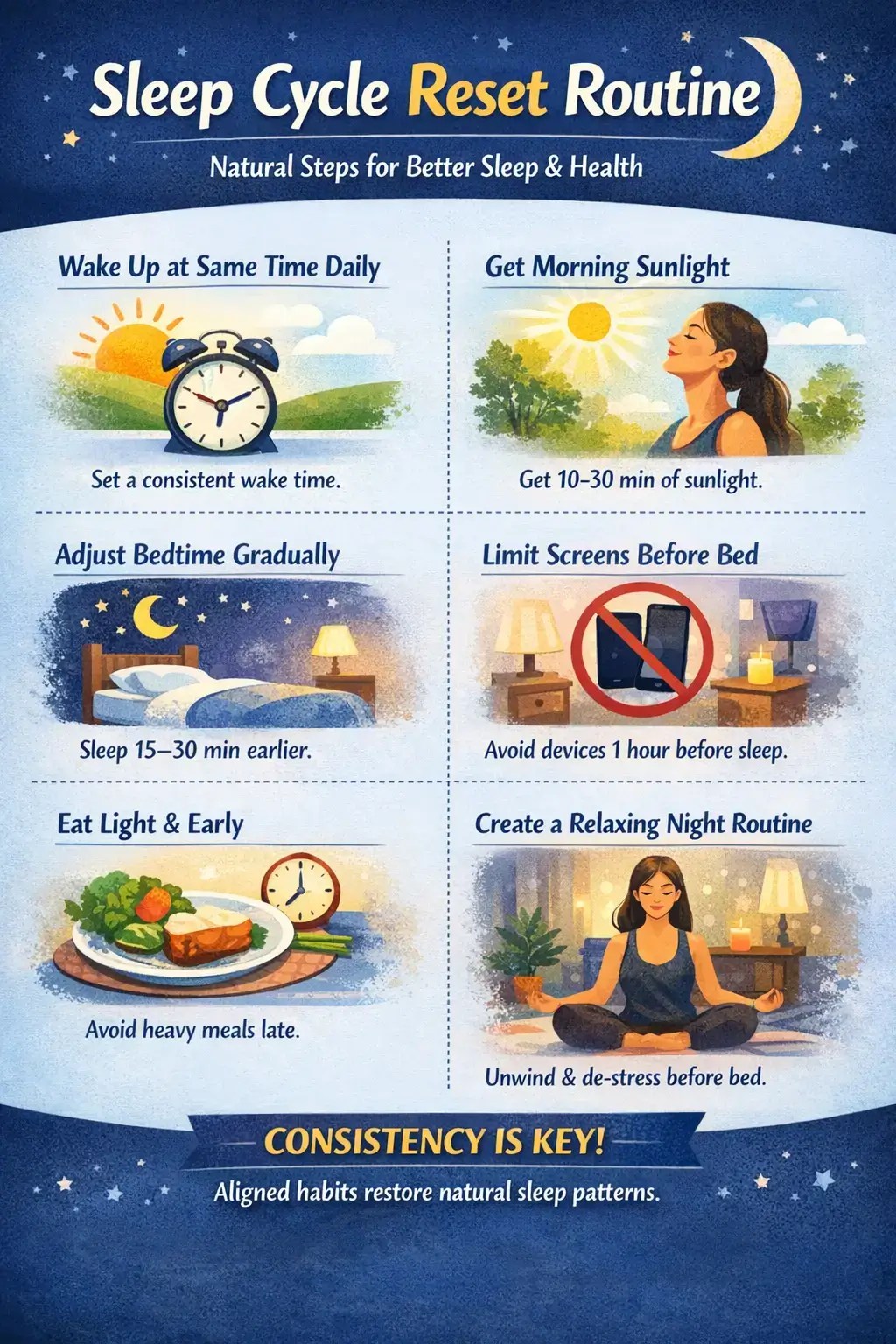 Sleep Cycle Reset Routine

Natural Steps for Better Sleep & Health

Wake Up at Same Time Daily

Set a consistent wake time.

Get Morning Sunlight

Get 10–30 min of sunlight.

Adjust Bedtime Gradually

Sleep 15–30 min earlier.

Limit Screens Before Bed

Avoid devices 1 hour before sleep.

Eat Light & Early

Avoid heavy meals late.

Create a Relaxing Night Routine

Unwind & de-stress before bed.

CONSISTENCY IS KEY!

Aligned habits restore natural sleep patterns.