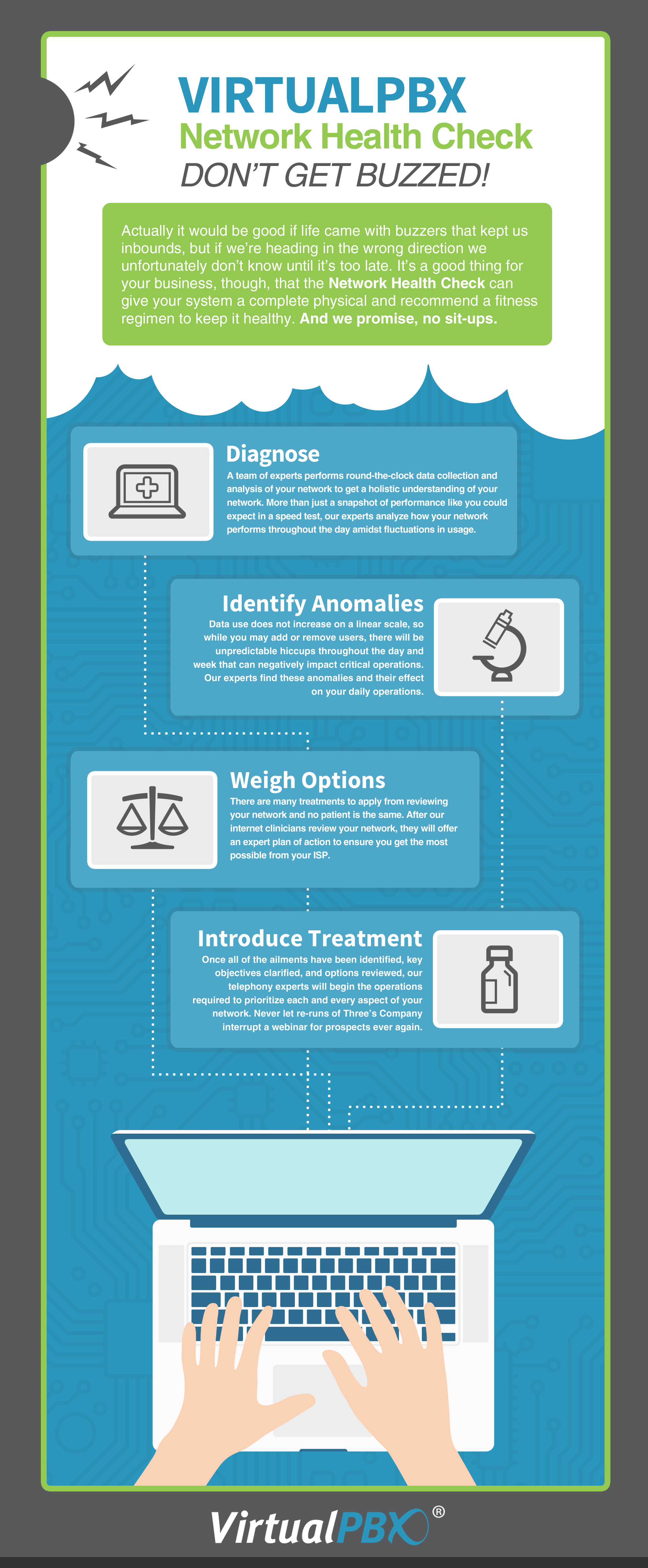 VIRTUALPBX
Network Health Check
DON'T GET BUZZED!

Actually it would be good if life came with buzzers that kept us inbounds, but if we're heading in the wrong direction we unfortunately don't know until it's too late. It's a good thing for your business, though, that the Network Health Check can give your system a complete physical and recommend a fitness regimen to keep it healthy. And we promise, no sit-ups.

Diagnose
A team of experts performs round-the-clock data collection and analysis of your network to get a holistic understanding of your network. More than just a snapshot of performance like you could expect in a speed test, our experts analyze how your network performs throughout the day amidst fluctuations in usage.

Identify Anomalies
Data use does not increase on a linear scale, so while you may add or remove users, there will be unpredictable hiccups throughout the day and week that can negatively impact critical operations. Our experts find these anomalies and their effect on your daily operations.

Weigh Options
There are many treatments to apply from reviewing your network and no patient is the same. After our internet clinicians review your network, they will offer an expert plan of action to ensure you get the most possible from your ISP.

Introduce Treatment
Once all of the ailments have been identified, key objectives clarified, and options reviewed, our telephony experts will begin the operations required to prioritize each and every aspect of your network. Never let re-runs of Three's Company interrupt a webinar for prospects ever again.

VirtualPBX®