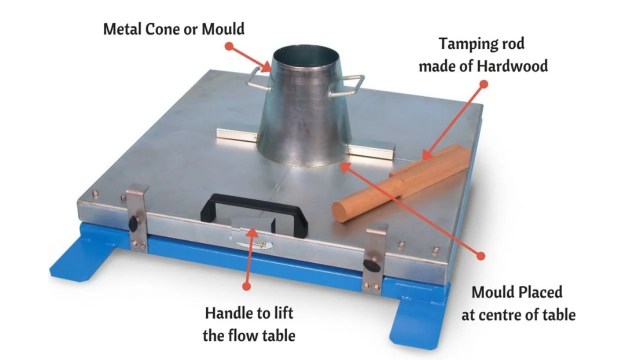 Metal Cone or Mould

Tamping rod made of Hardwood

Handle to lift the flow table

Mould Placed at centre of table