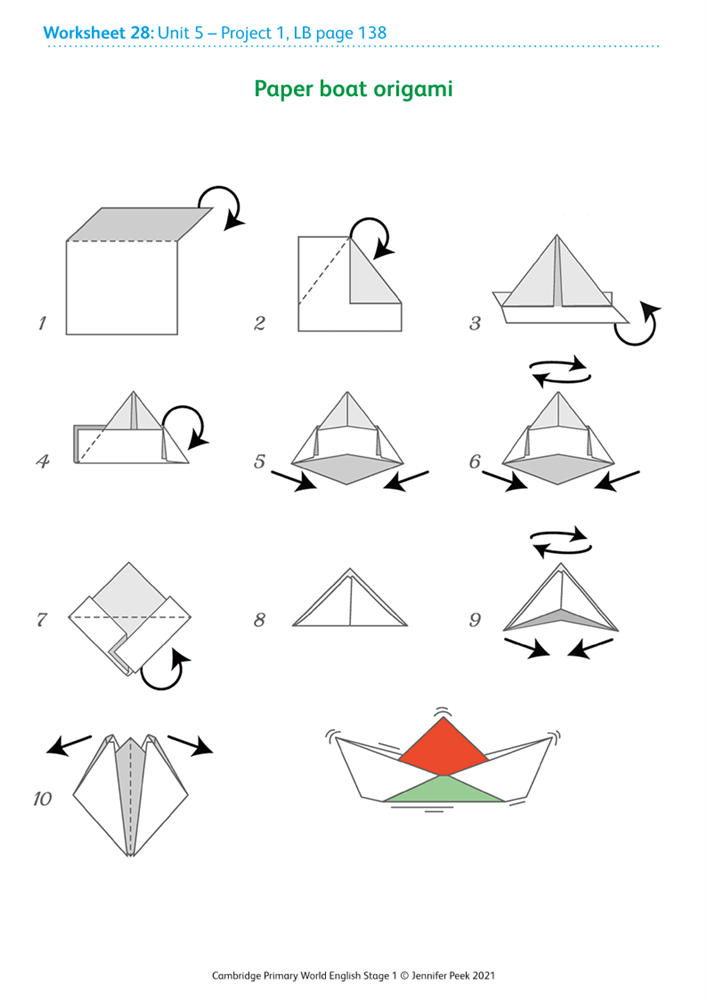 Worksheet 28: Unit 5 – Project 1, LB page 138

Paper boat origami

1

2

3

4

5

6

7

8

9

10

Cambridge Primary World English Stage 1 © Jennifer Peek 2021