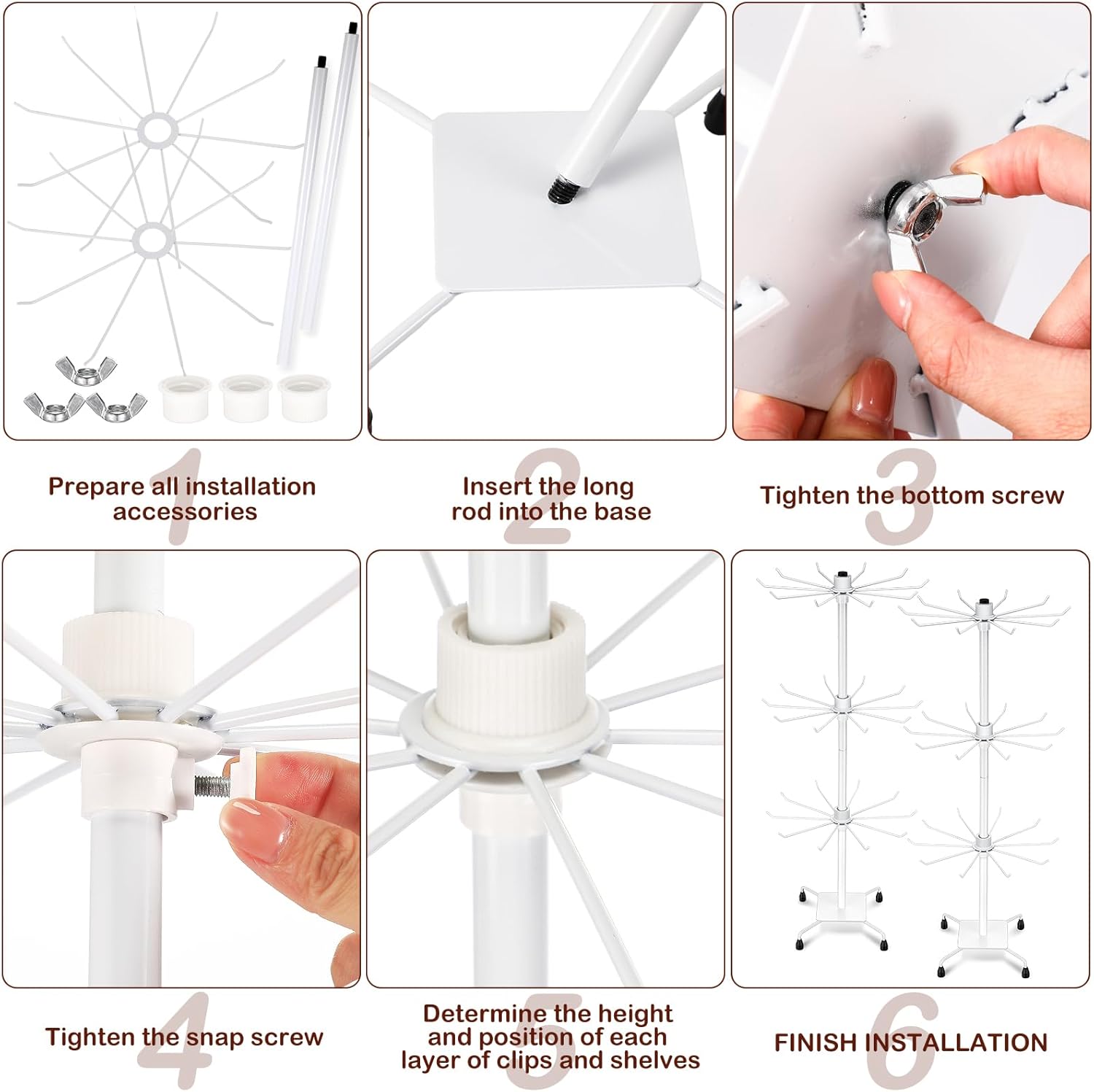 1
Prepare all installation accessories

2
Insert the long rod into the base

3
Tighten the bottom screw

4
Tighten the snap screw

5
Determine the height and position of each layer of clips and shelves

6
FINISH INSTALLATION