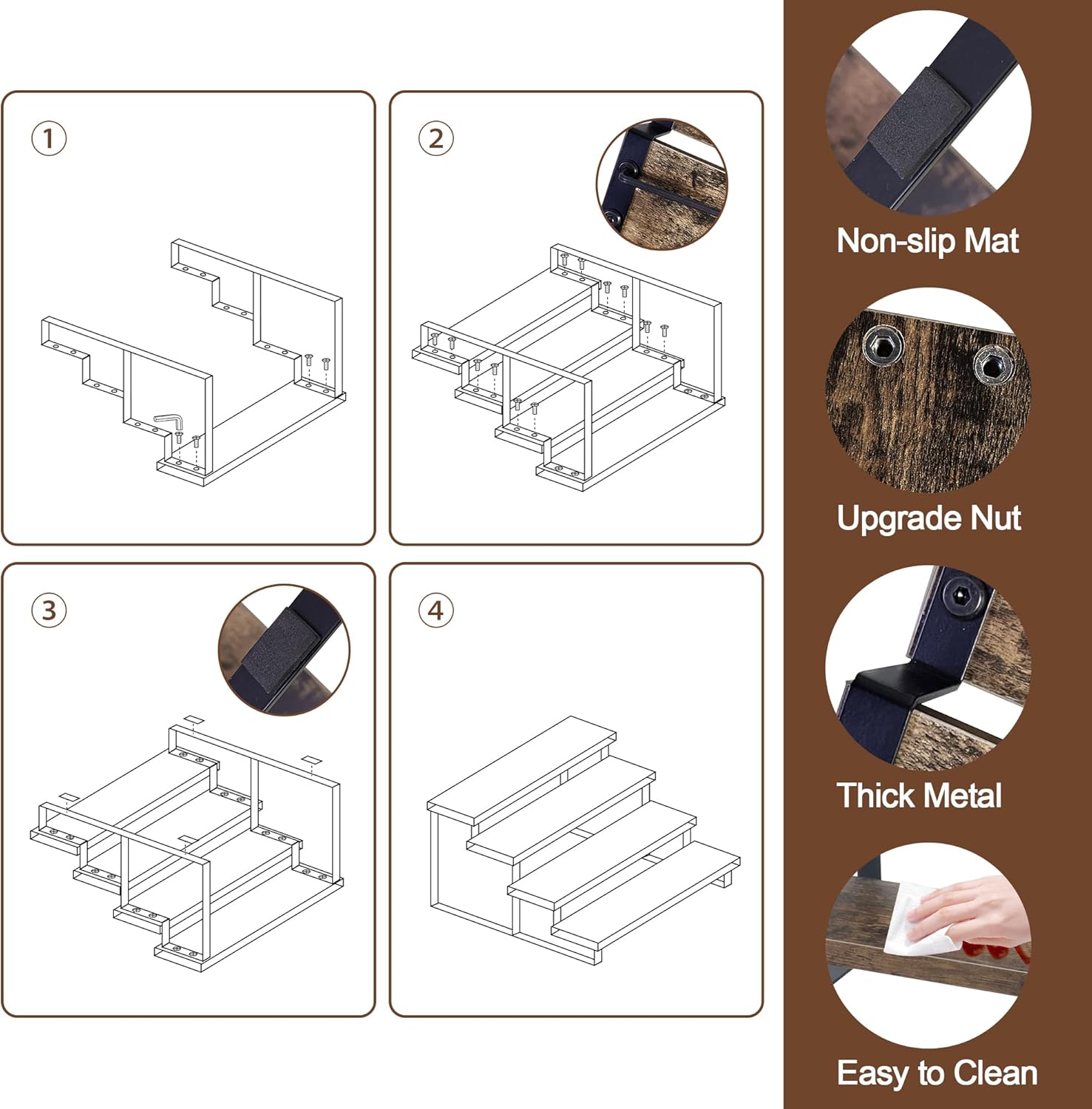 ①

②

③

④

Non-slip Mat

Upgrade Nut

Thick Metal

Easy to Clean