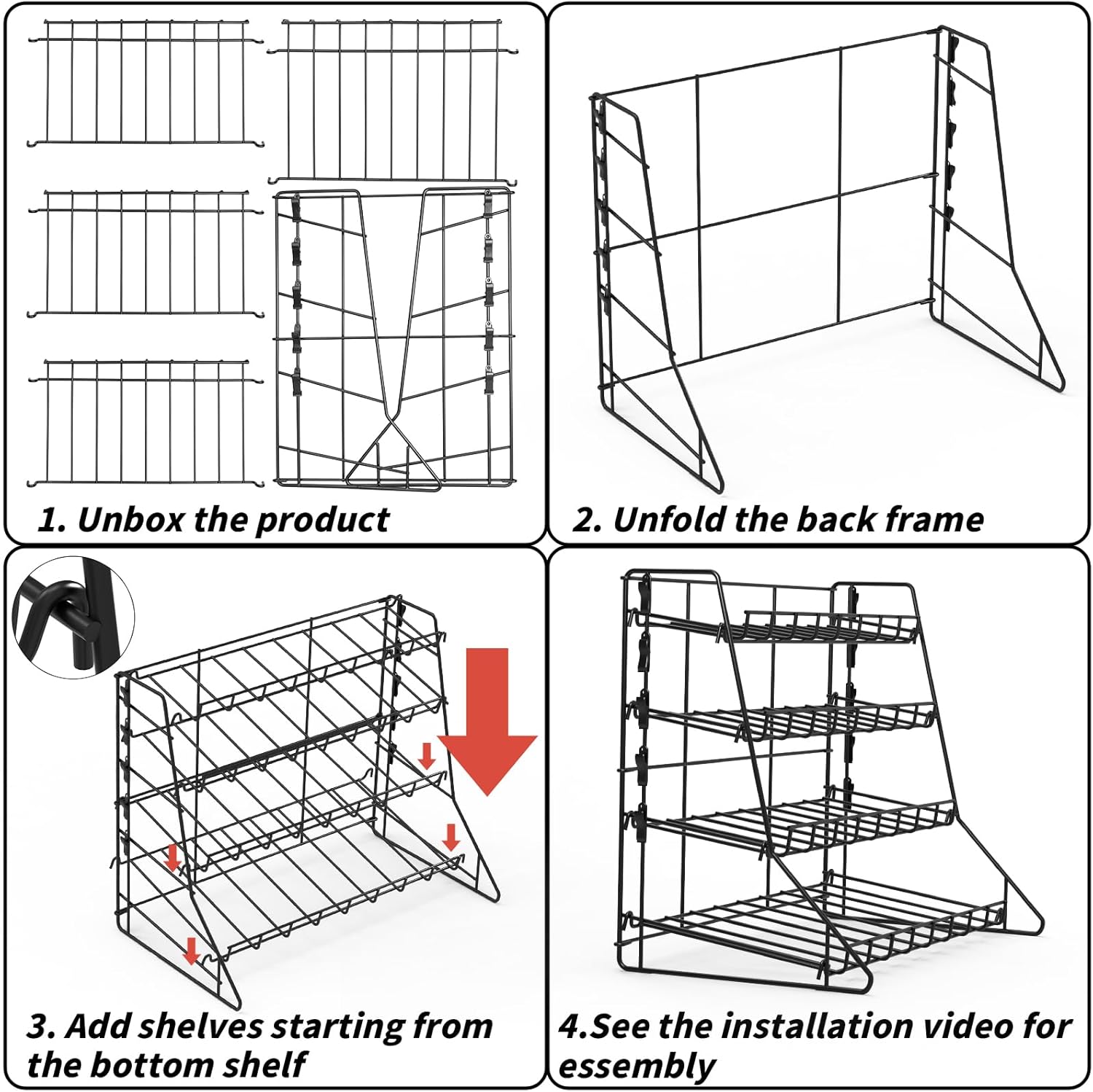 1. Unbox the product

2. Unfold the back frame

3. Add shelves starting from the bottom shelf

4.See the installation video for essembly