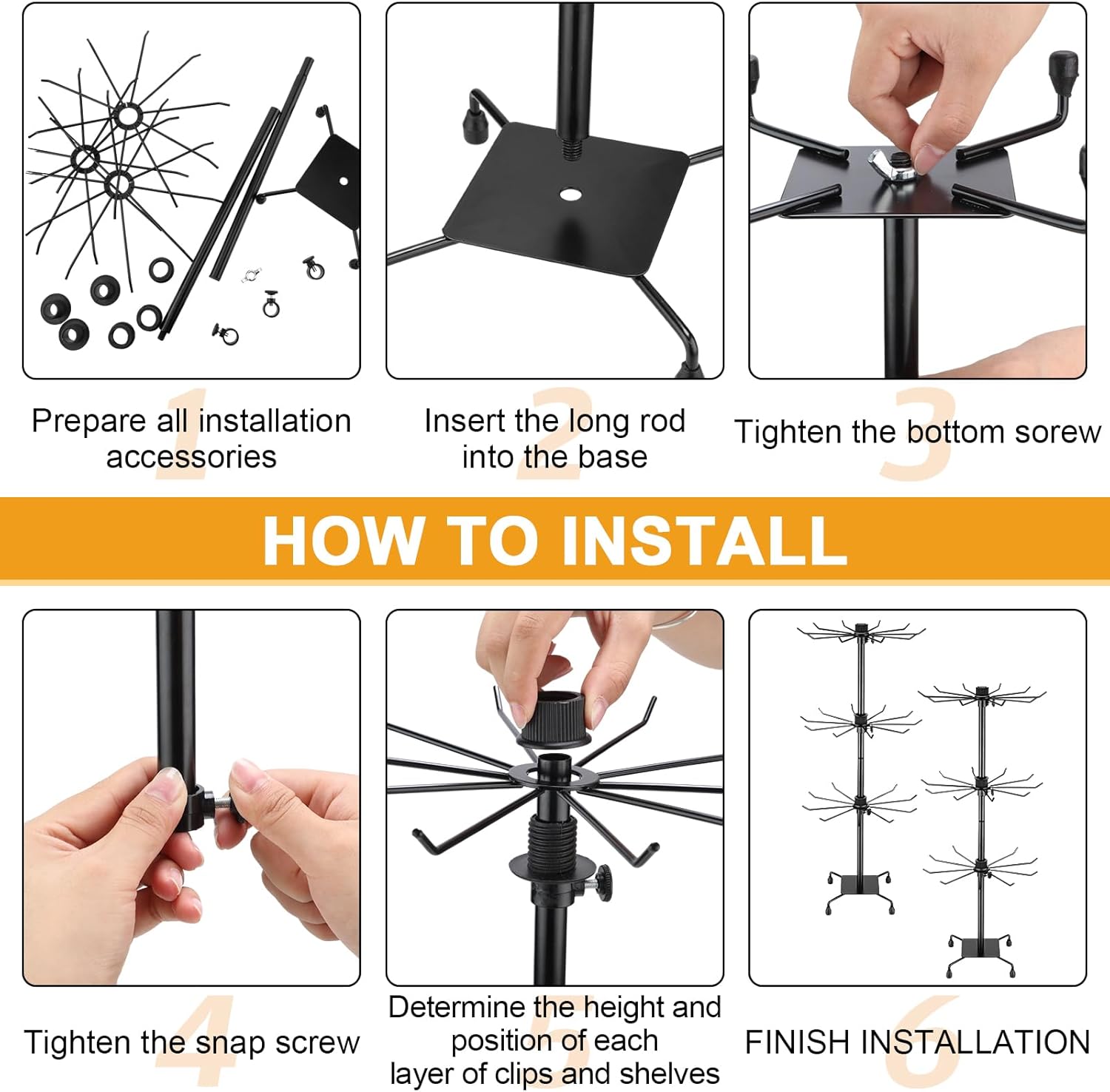 1
Prepare all installation accessories

2
Insert the long rod into the base

3
Tighten the bottom sorew

HOW TO INSTALL

4
Tighten the snap screw

5
Determine the height and position of each layer of clips and shelves

6
FINISH INSTALLATION