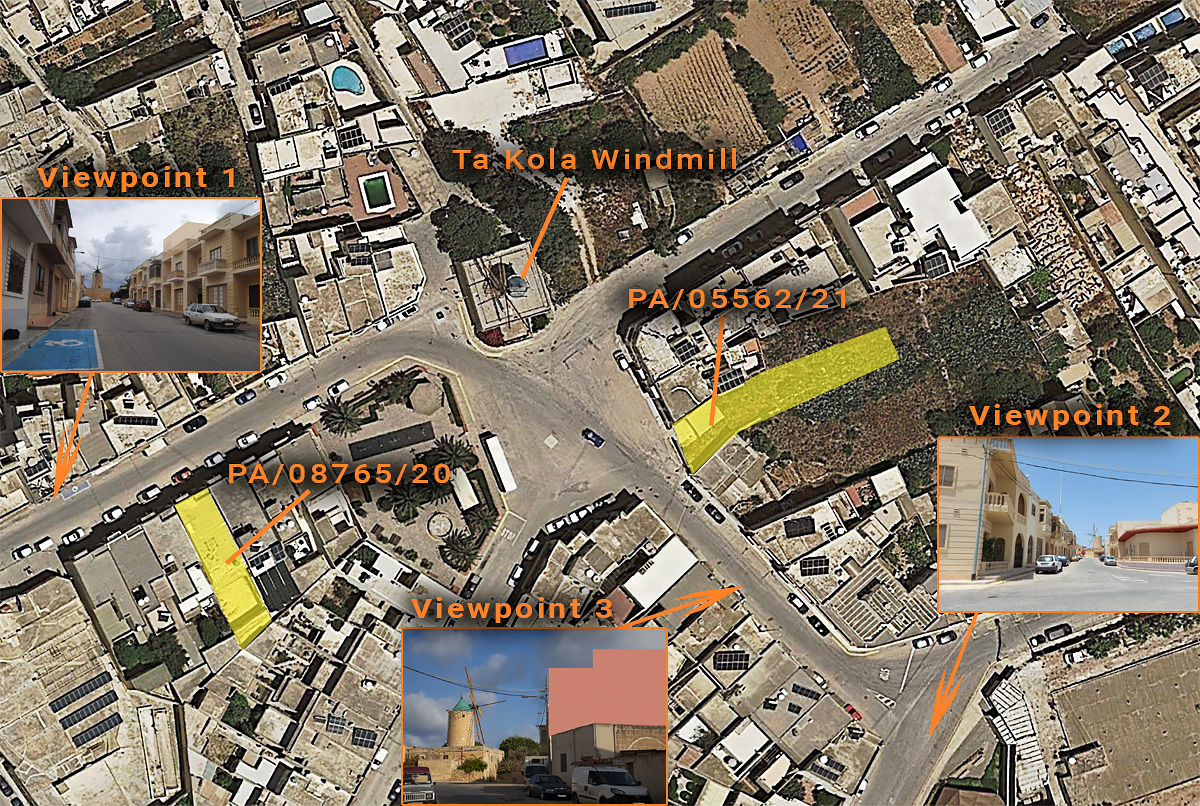 Viewpoint 1

Ta Kola Windmill

PA/05562/21

Viewpoint 2

PA/08765/20

Viewpoint 3