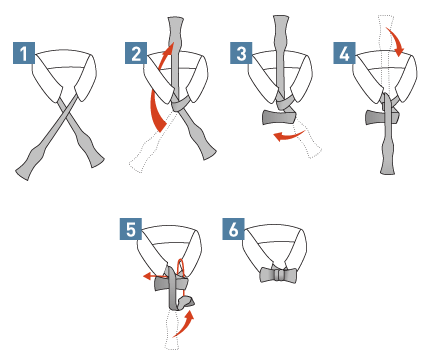 1
2
3
4
5
6