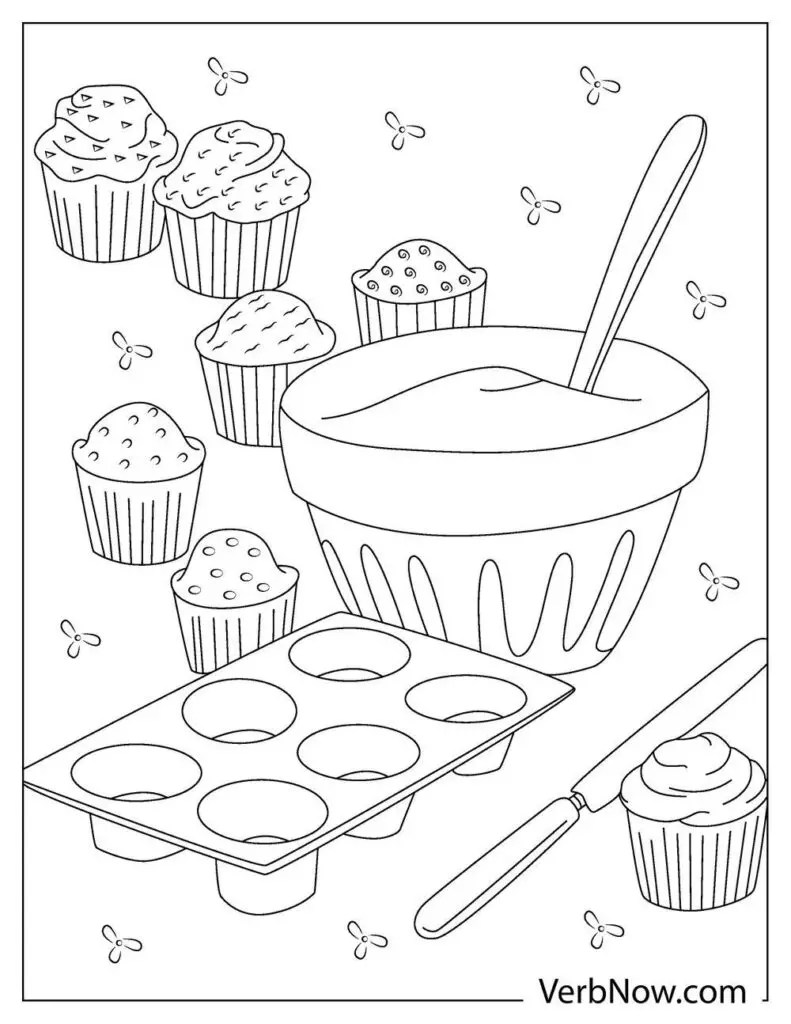 VerbNow.com