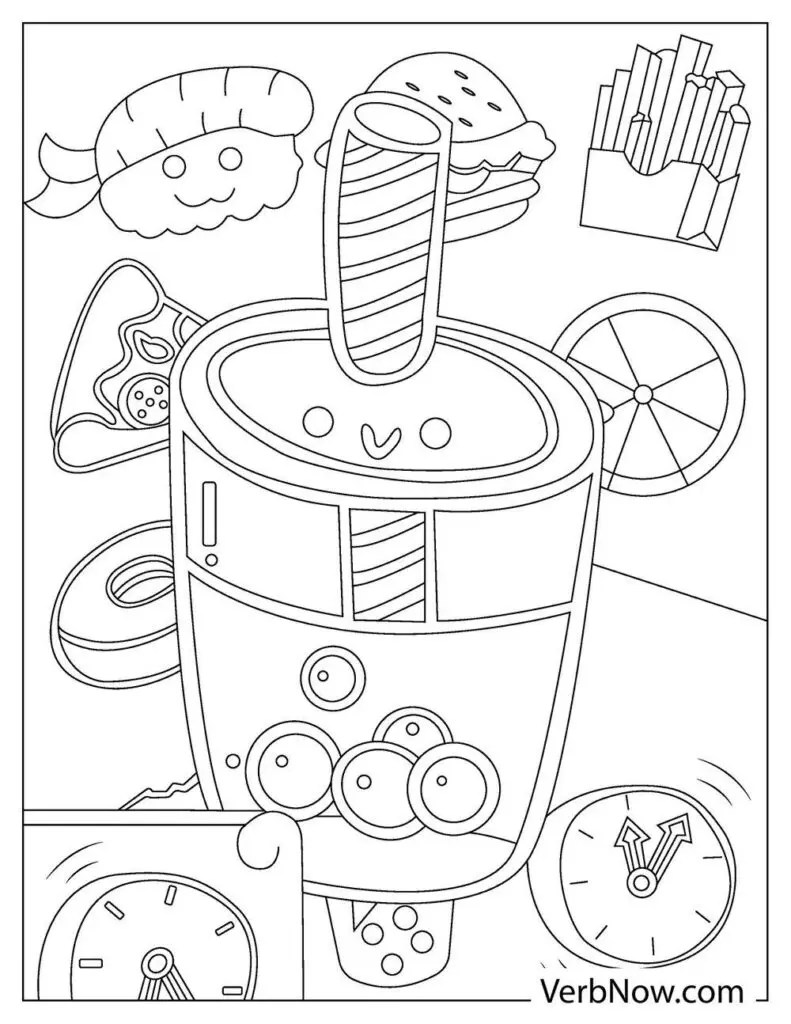 VerbNow.com