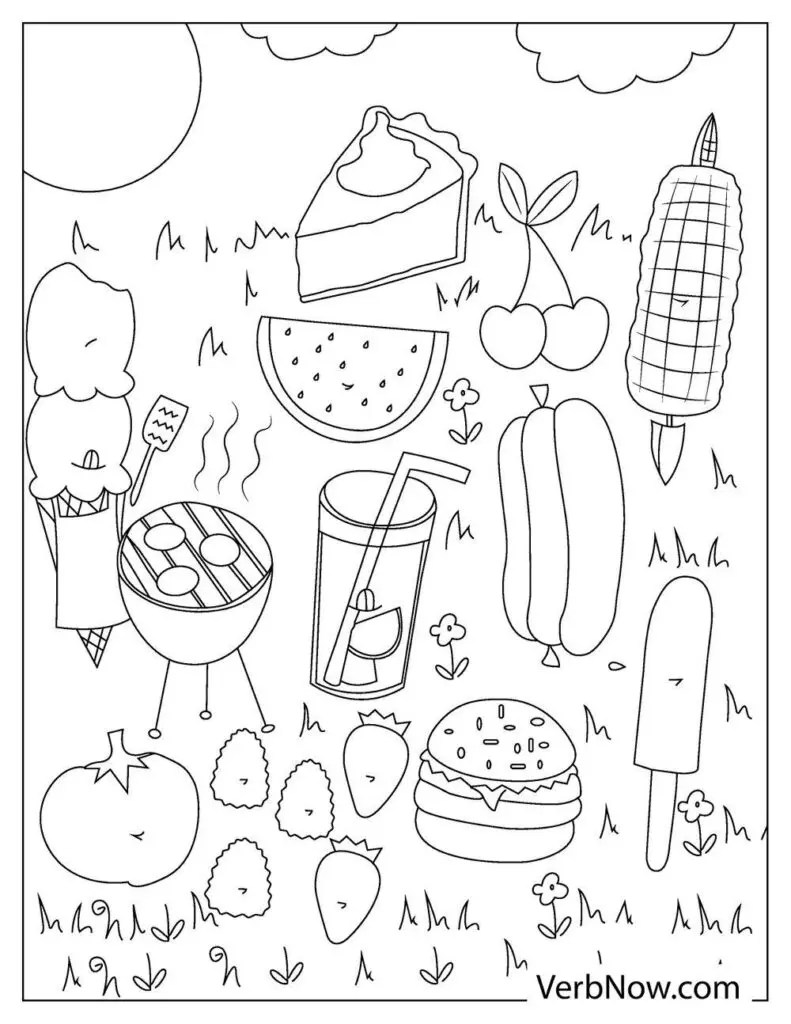 VerbNow.com