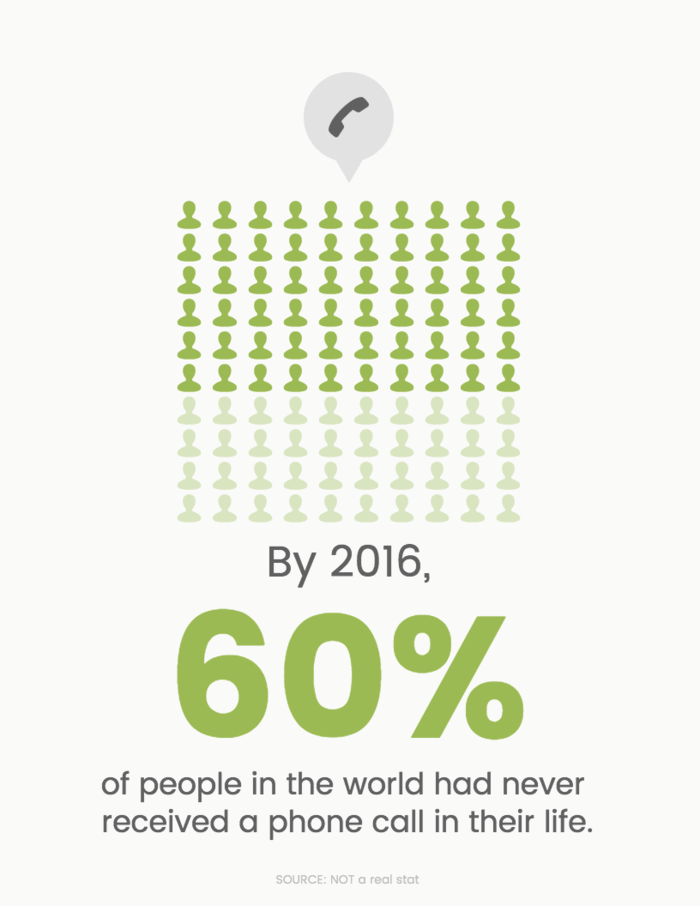 By 2016,

60%

of people in the world had never received a phone call in their life.

SOURCE: NOT a real stat