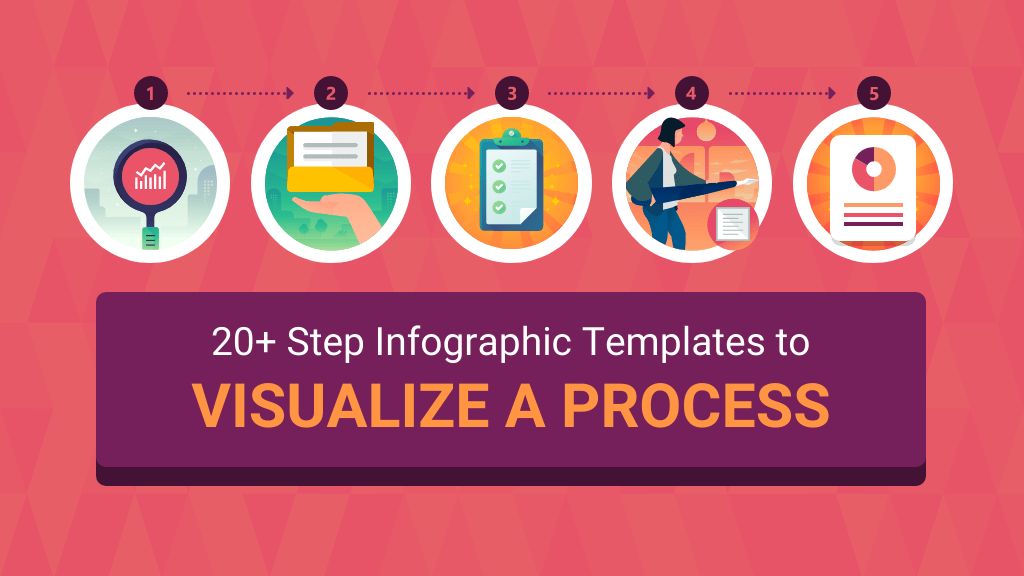 1 2 3 4 5

20+ Step Infographic Templates to
VISUALIZE A PROCESS