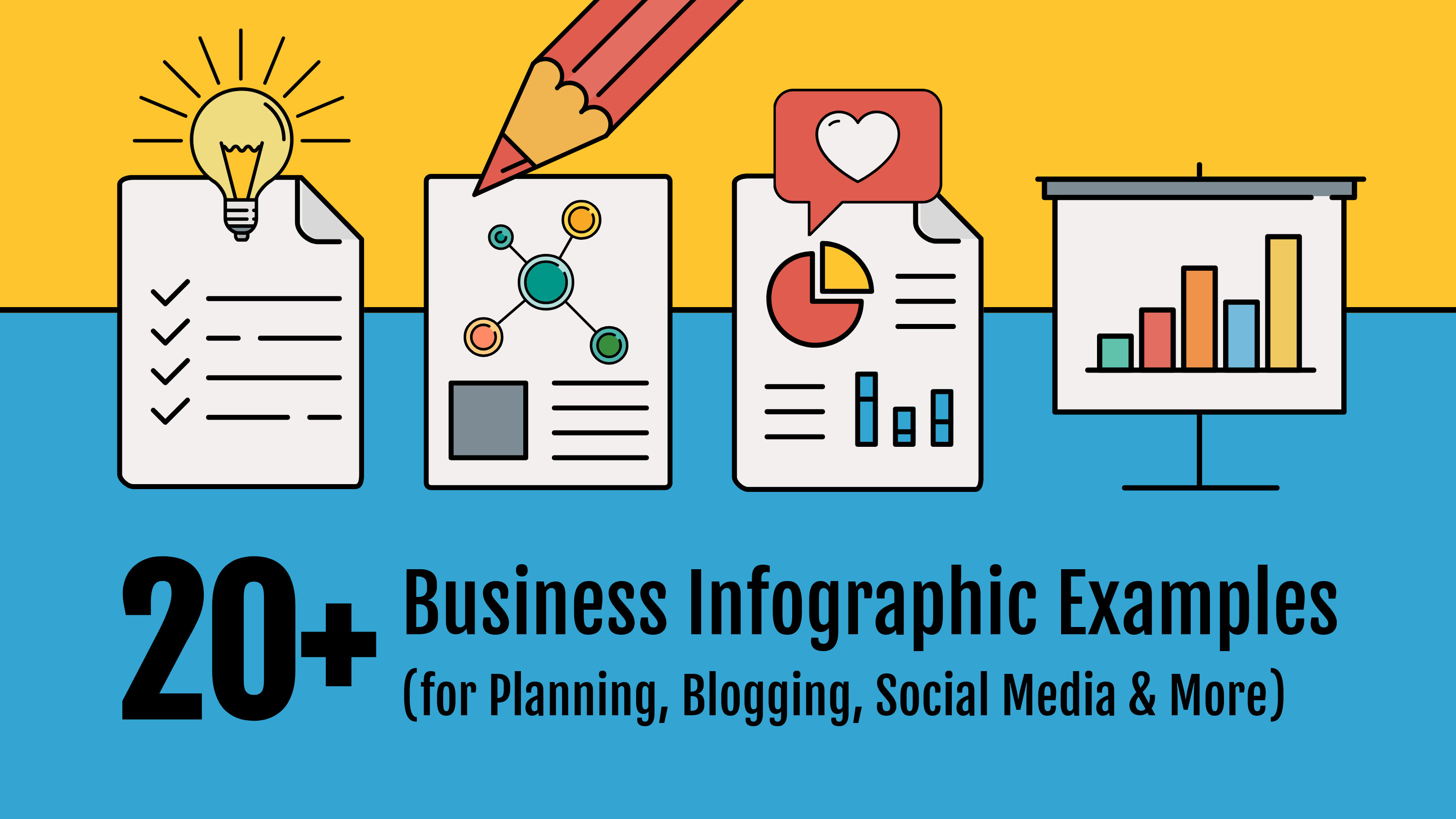 20+ Business Infographic Examples
(for Planning, Blogging, Social Media & More)