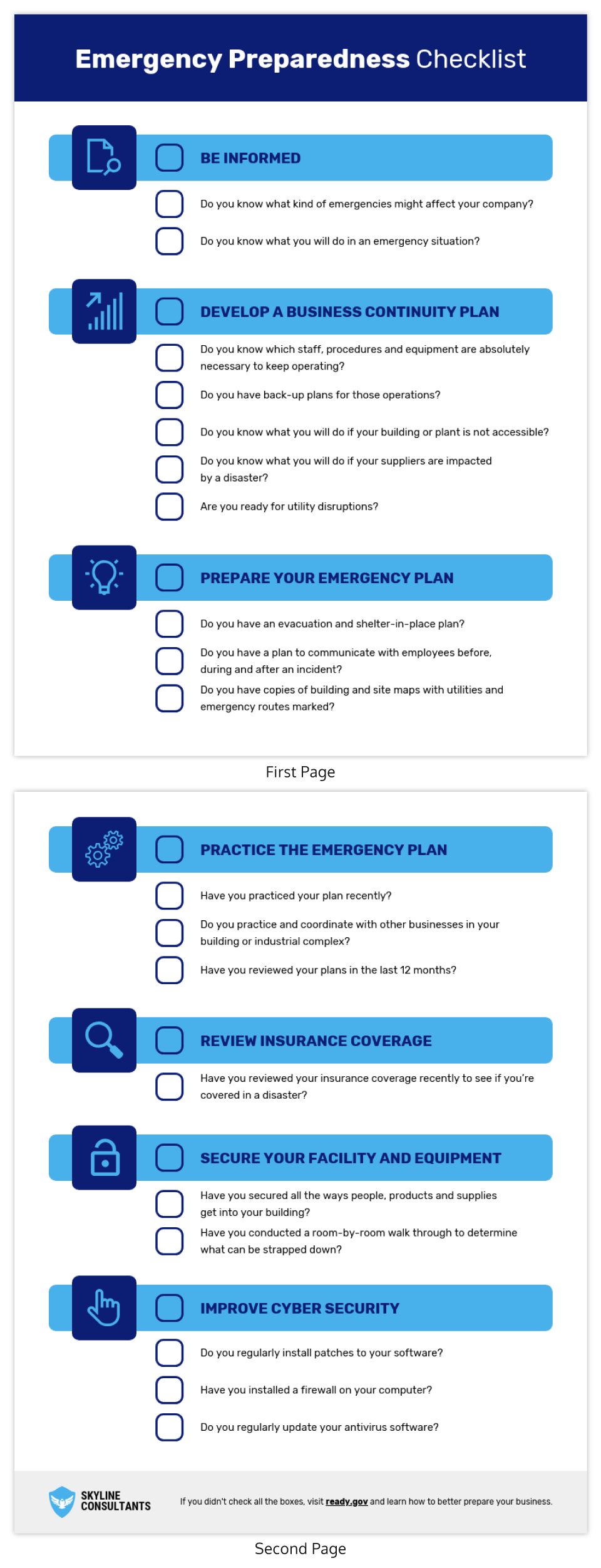 Emergency Preparedness Checklist

BE INFORMED

Do you know what kind of emergencies might affect your company?

Do you know what you will do in an emergency situation?

DEVELOP A BUSINESS CONTINUITY PLAN

Do you know which staff, procedures and equipment are absolutely necessary to keep operating?

Do you have back-up plans for those operations?

Do you know what you will do if your building or plant is not accessible?

Do you know what you will do if your suppliers are impacted by a disaster?

Are you ready for utility disruptions?

PREPARE YOUR EMERGENCY PLAN

Do you have an evacuation and shelter-in-place plan?

Do you have a plan to communicate with employees before, during and after an incident?

Do you have copies of building and site maps with utilities and emergency routes marked?

First Page

PRACTICE THE EMERGENCY PLAN

Have you practiced your plan recently?

Do you practice and coordinate with other businesses in your building or industrial complex?

Have you reviewed your plans in the last 12 months?

REVIEW INSURANCE COVERAGE

Have you reviewed your insurance coverage recently to see if you're covered in a disaster?

SECURE YOUR FACILITY AND EQUIPMENT

Have you secured all the ways people, products and supplies get into your building?

Have you conducted a room-by-room walk through to determine what can be strapped down?

IMPROVE CYBER SECURITY

Do you regularly install patches to your software?

Have you installed a firewall on your computer?

Do you regularly update your antivirus software?

SKYLINE CONSULTANTS

If you didn't check all the boxes, visit ready.gov and learn how to better prepare your business.

Second Page