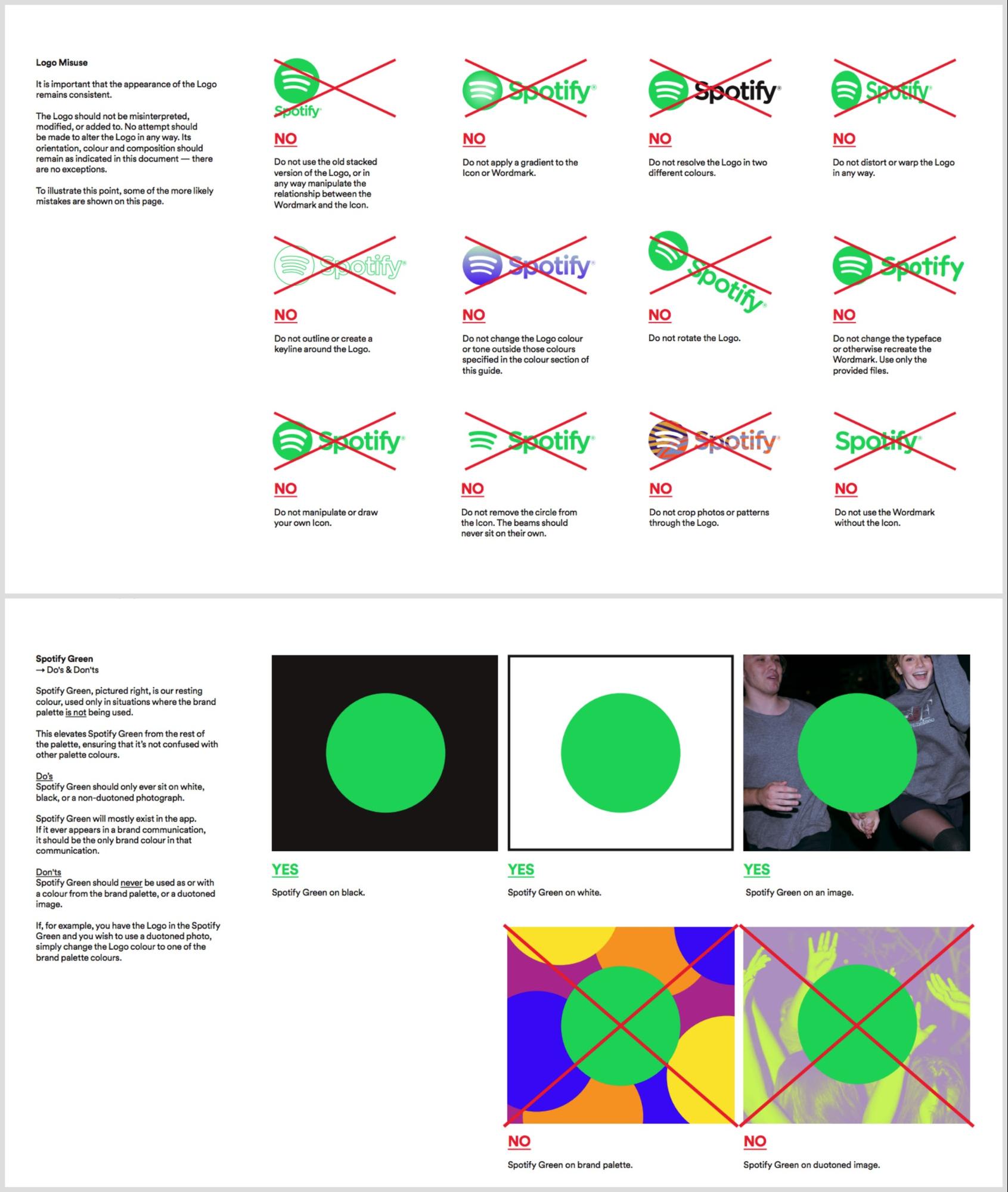 Logo Misuse

It is important that the appearance of the Logo remains consistent.

The Logo should not be misinterpreted, modified, or added to. No attempt should be made to alter the Logo in any way. Its orientation, colour and composition should remain as indicated in this document — there are no exceptions.

To illustrate this point, some of the more likely mistakes are shown on this page.

Spotify

NO

Do not use the old stacked version of the Logo, or in any way manipulate the relationship between the Wordmark and the Icon.

Spotify

NO

Do not apply a gradient to the Icon or Wordmark.

Spotify

NO

Do not resolve the Logo in two different colours.

Spotify

NO

Do not distort or warp the Logo in any way.

Spotify

NO

Do not outline or create a keyline around the Logo.

Spotify

NO

Do not change the Logo colour or tone outside those colours specified in the colour section of this guide.

Spotify

NO

Do not rotate the Logo.

Spotify

NO

Do not change the typeface or otherwise recreate the Wordmark. Use only the provided files.

Spotify

NO

Do not manipulate or draw your own Icon.

Spotify

NO

Do not remove the circle from the Icon. The beams should never sit on their own.

Spotify

NO

Do not crop photos or patterns through the Logo.

Spotify

NO

Do not use the Wordmark without the Icon.

Spotify Green
→ Do's & Don'ts

Spotify Green, pictured right, is our resting colour, used only in situations where the brand palette is not being used.

This elevates Spotify Green from the rest of the palette, ensuring that it's not confused with other palette colours.

Do's
Spotify Green should only ever sit on white, black, or a non-duotoned photograph.

Spotify Green will mostly exist in the app. If it ever appears in a brand communication, it should be the only brand colour in that communication.

Don'ts
Spotify Green should never be used as or with a colour from the brand palette, or a duotoned image.

If, for example, you have the Logo in the Spotify Green and you wish to use a duotoned photo, simply change the Logo colour to one of the brand palette colours.

YES

Spotify Green on black.

YES

Spotify Green on white.

YES

Spotify Green on an image.

NO

Spotify Green on brand palette.

NO

Spotify Green on duotoned image.