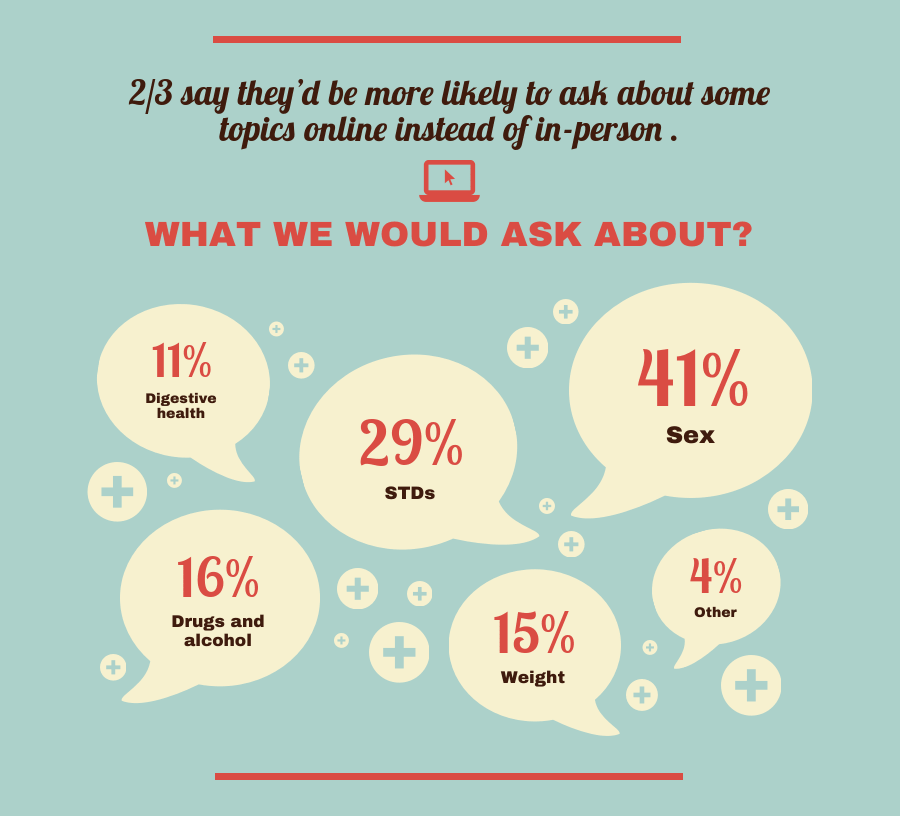 2/3 say they'd be more likely to ask about some topics online instead of in-person .

WHAT WE WOULD ASK ABOUT?

11%
Digestive health

29%
STDs

41%
Sex

16%
Drugs and alcohol

15%
Weight

4%
Other