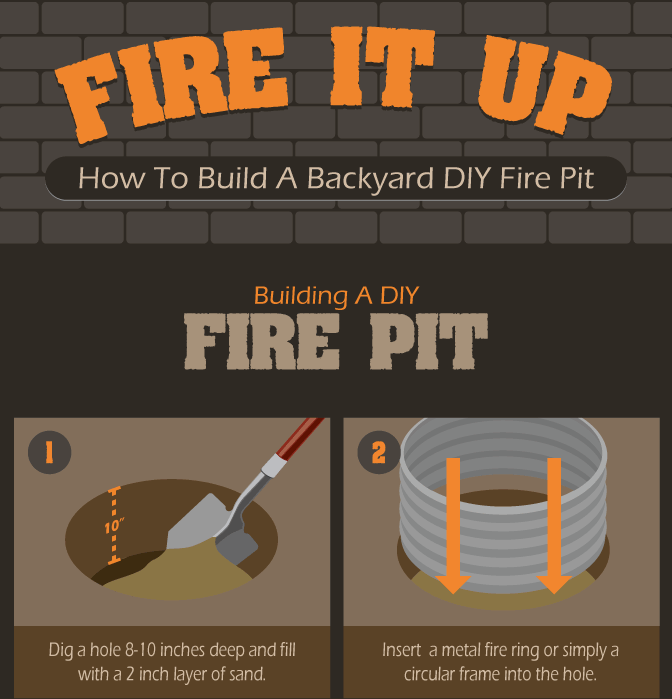 FIRE IT UP

How To Build A Backyard DIY Fire Pit

Building A DIY

FIRE PIT

1

10"

Dig a hole 8-10 inches deep and fill with a 2 inch layer of sand.

2

Insert a metal fire ring or simply a circular frame into the hole.