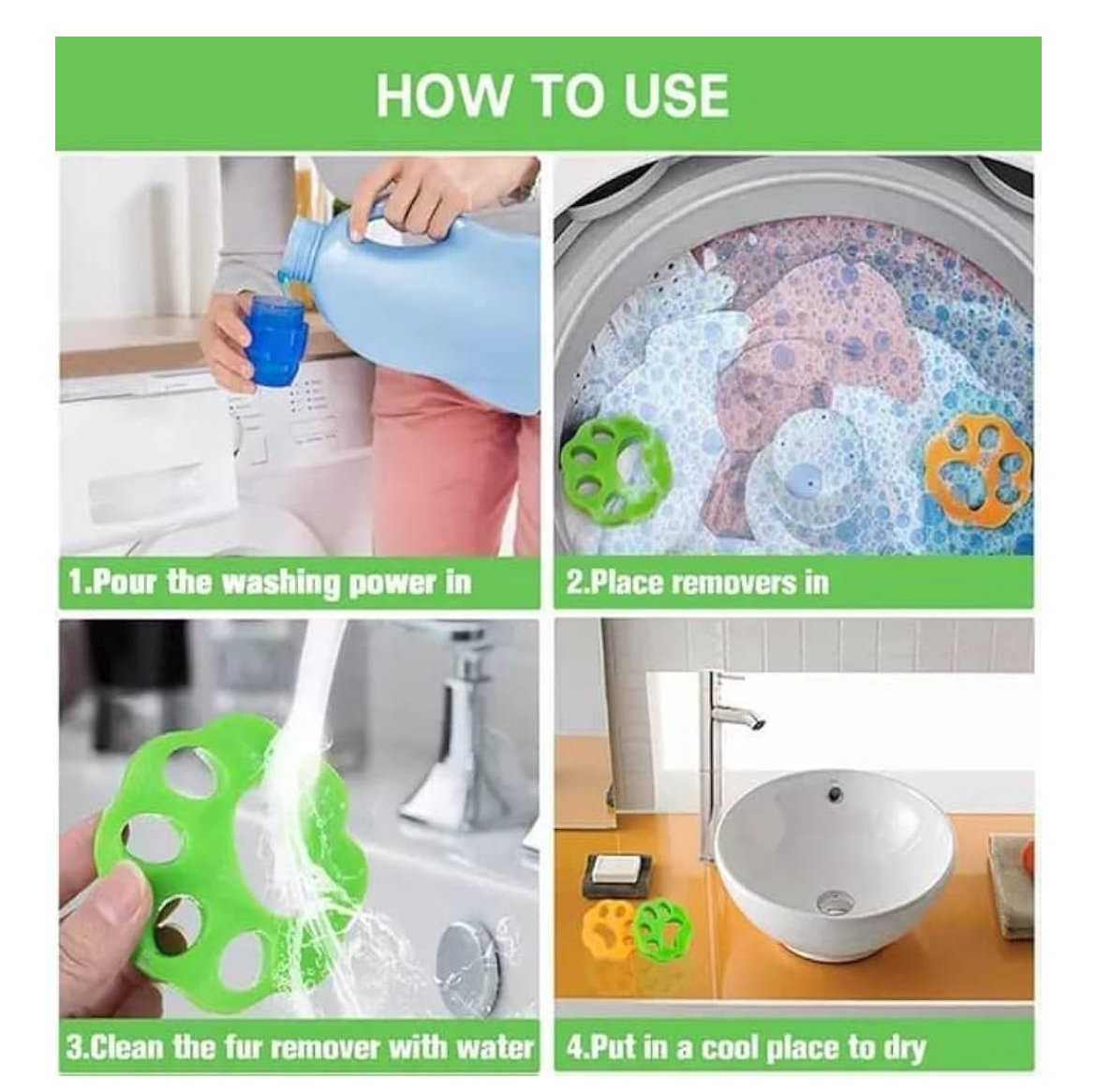 HOW TO USE

1.Pour the washing power in

2.Place removers in

3.Clean the fur remover with water

4.Put in a cool place to dry