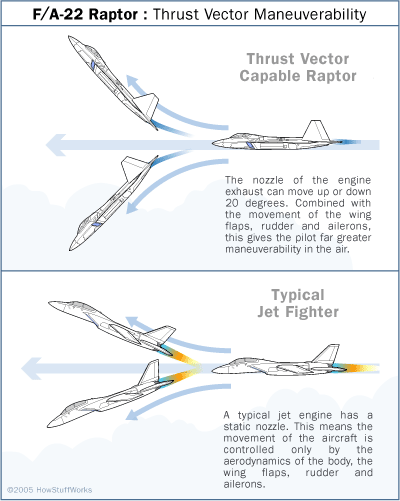 F/A-22 Raptor : Thrust Vector Maneuverability

Thrust Vector Capable Raptor

The nozzle of the engine exhaust can move up or down 20 degrees. Combined with the movement of the wing flaps, rudder and ailerons, this gives the pilot far greater maneuverability in the air.

Typical Jet Fighter

A typical jet engine has a static nozzle. This means the movement of the aircraft is controlled only by the aerodynamics of the body, the wing flaps, rudder and ailerons.

©2005 HowStuffWorks