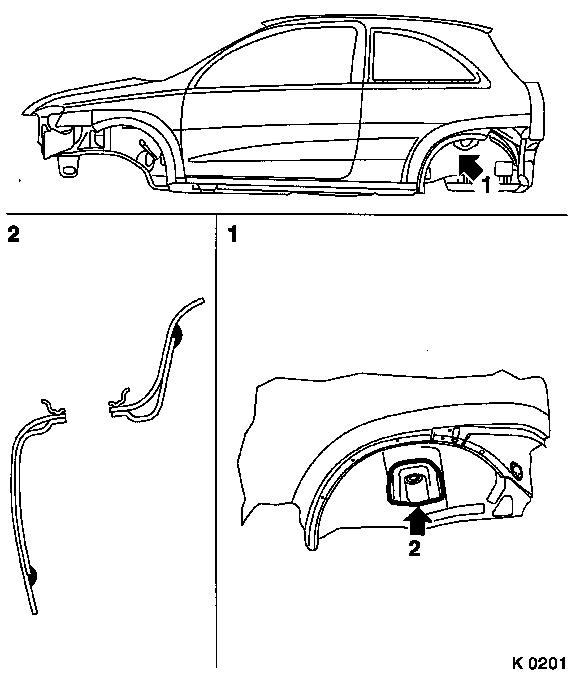 1

2

1

2

K 0201