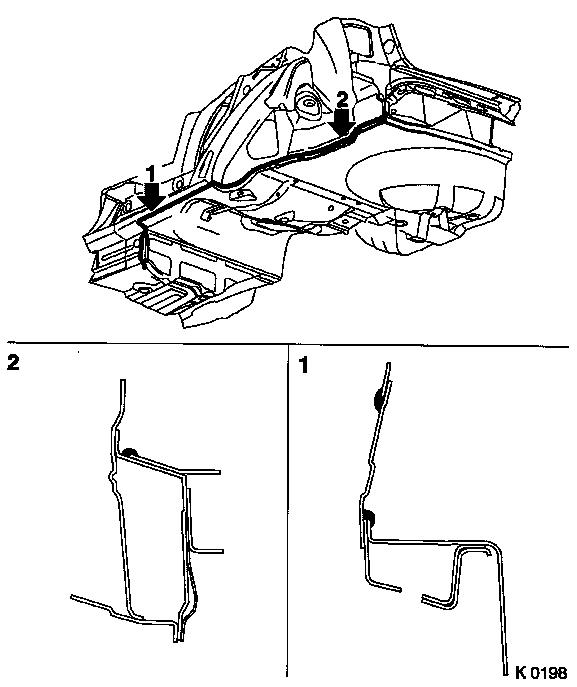 1
2

2

1

K 0198