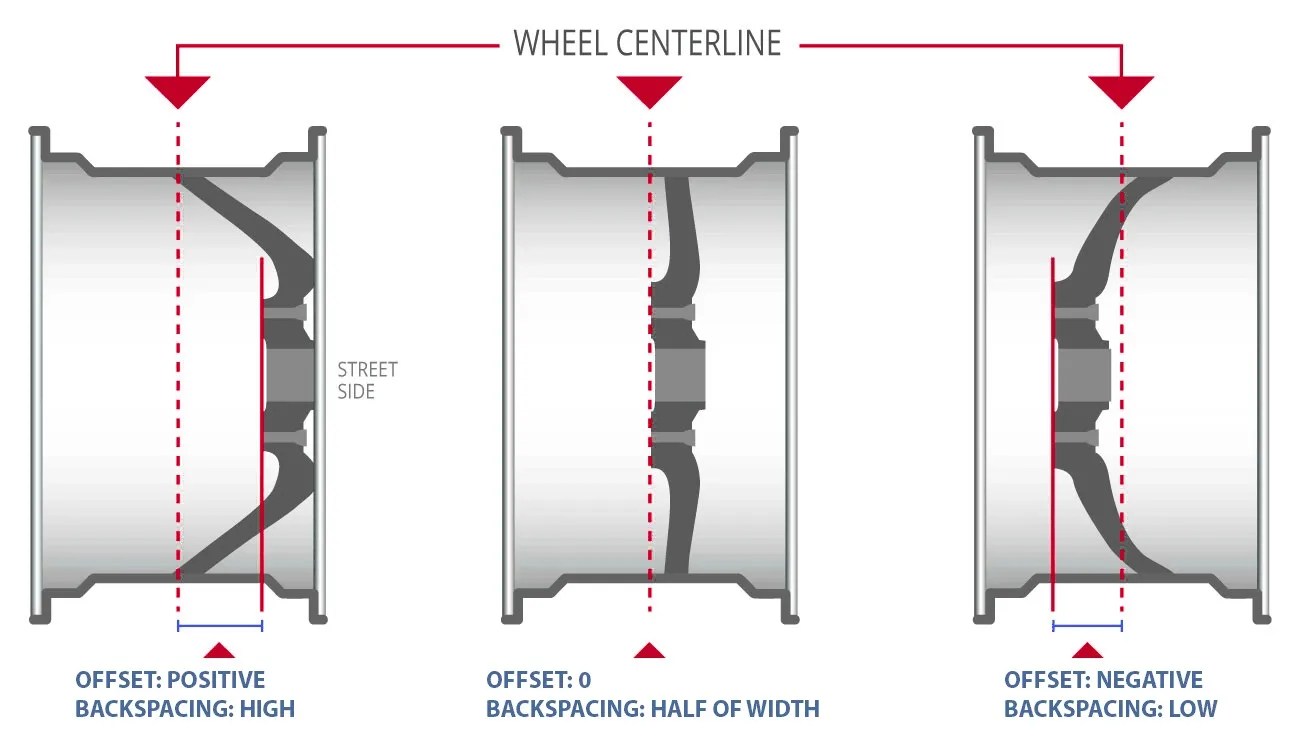 WHEEL CENTERLINE

STREET SIDE

OFFSET: POSITIVE
BACKSPACING: HIGH

OFFSET: 0
BACKSPACING: HALF OF WIDTH

OFFSET: NEGATIVE
BACKSPACING: LOW