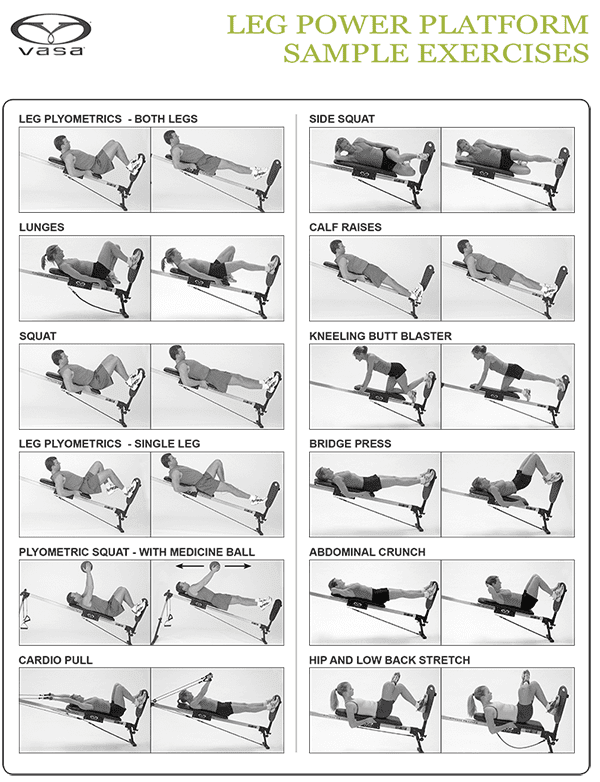 vasa

LEG POWER PLATFORM
SAMPLE EXERCISES

LEG PLYOMETRICS - BOTH LEGS

LUNGES

SQUAT

LEG PLYOMETRICS - SINGLE LEG

PLYOMETRIC SQUAT - WITH MEDICINE BALL

CARDIO PULL

SIDE SQUAT

CALF RAISES

KNEELING BUTT BLASTER

BRIDGE PRESS

ABDOMINAL CRUNCH

HIP AND LOW BACK STRETCH