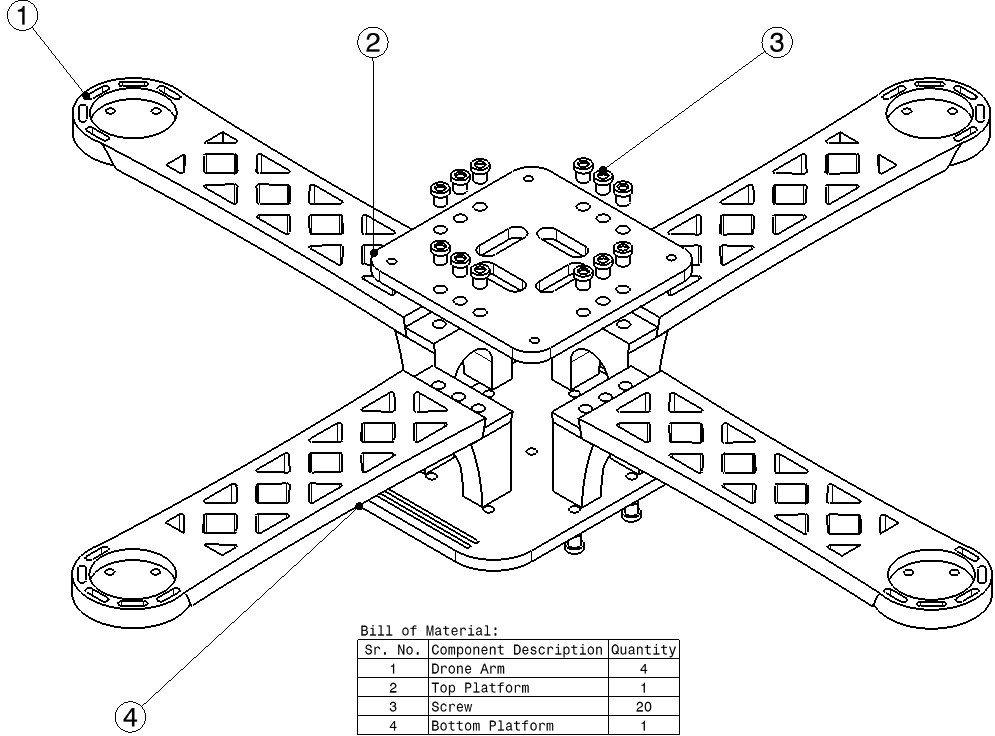 1

2

3

4

Bill of Material:

| Sr. No. | Component Description | Quantity |
|---|---|---|
| 1 | Drone Arm | 4 |
| 2 | Top Platform | 1 |
| 3 | Screw | 20 |
| 4 | Bottom Platform | 1 |