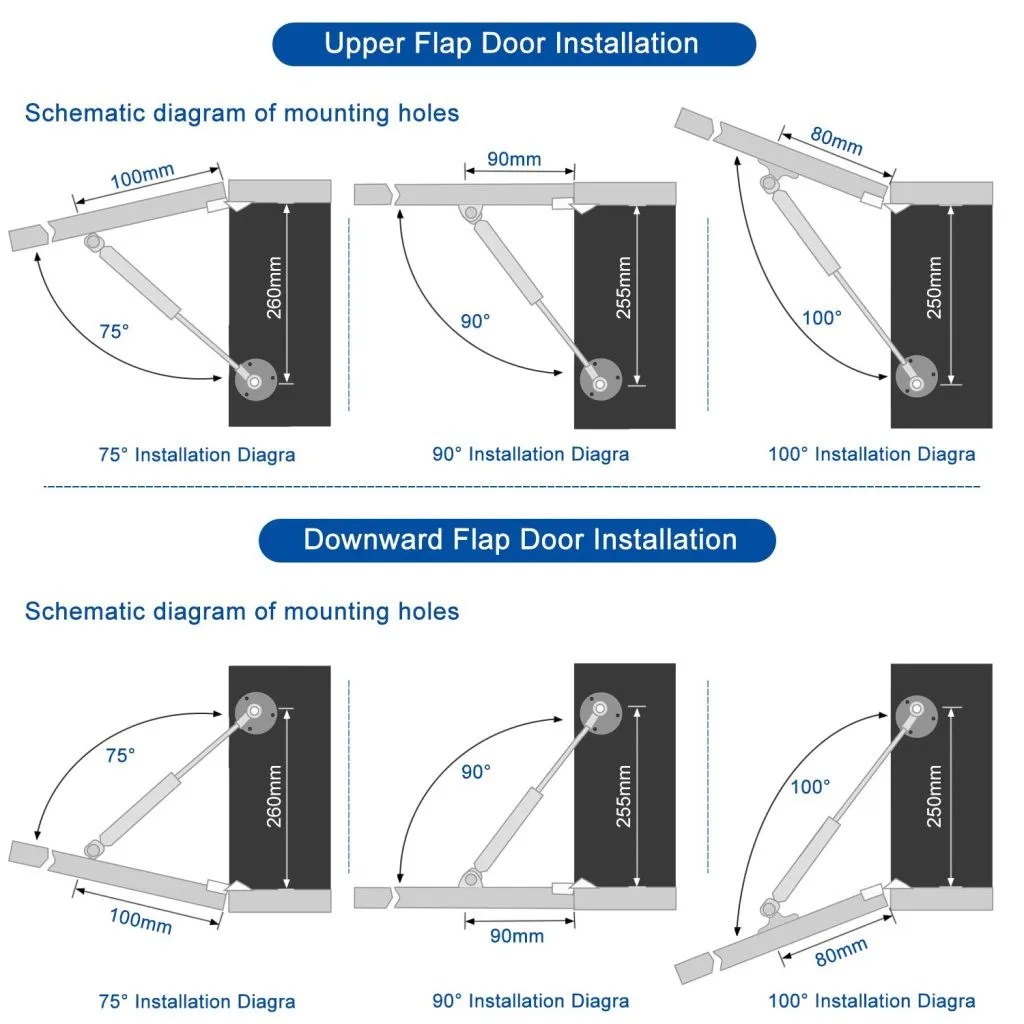 Upper Flap Door Installation

Schematic diagram of mounting holes

100mm
260mm
75°
75° Installation Diagra

90mm
255mm
90°
90° Installation Diagra

80mm
250mm
100°
100° Installation Diagra

Downward Flap Door Installation

Schematic diagram of mounting holes

75°
260mm
100mm
75° Installation Diagra

90°
255mm
90mm
90° Installation Diagra

100°
250mm
80mm
100° Installation Diagra