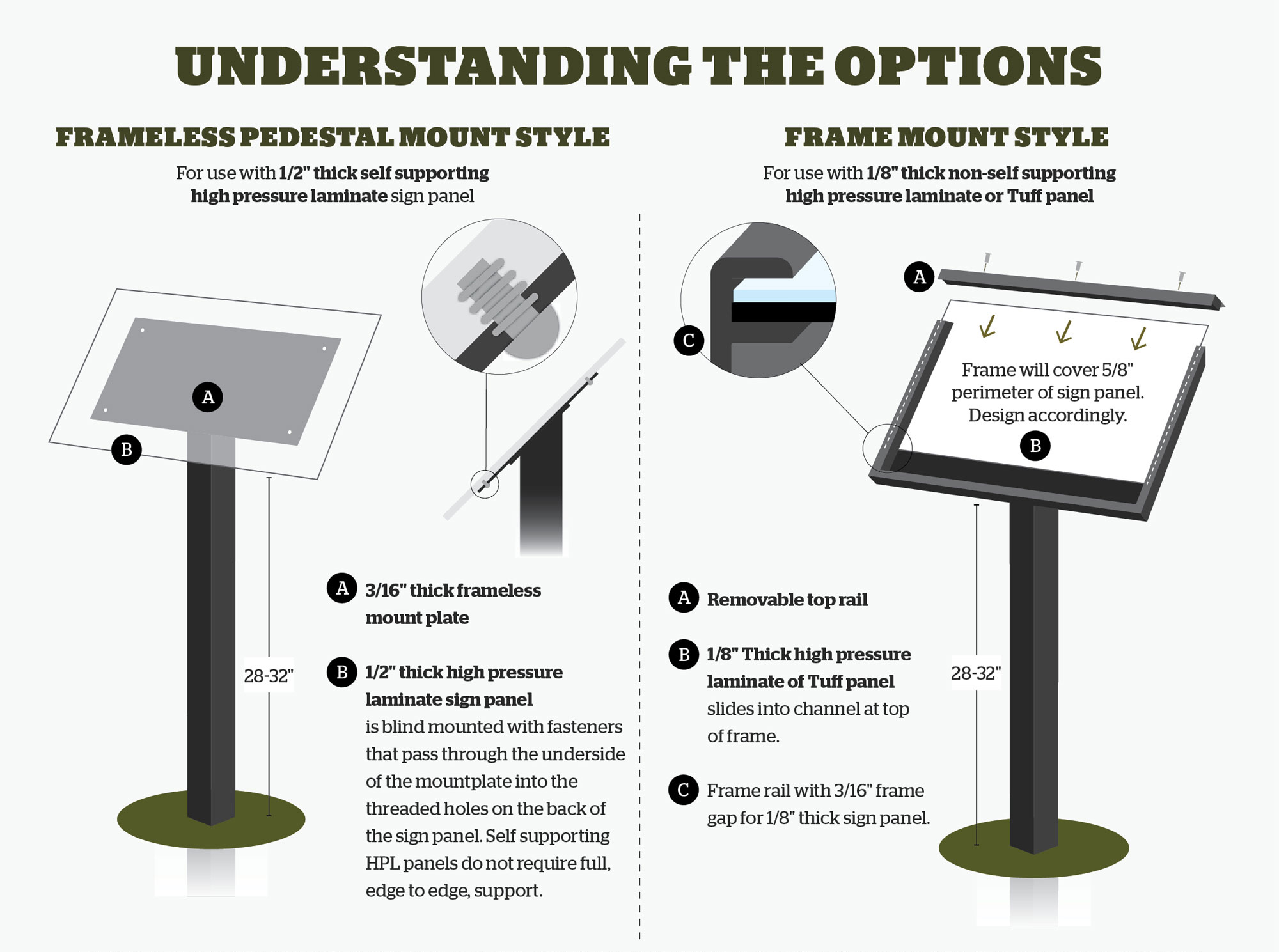 UNDERSTANDING THE OPTIONS

FRAMELESS PEDESTAL MOUNT STYLE

For use with 1/2" thick self supporting high pressure laminate sign panel

A

B

28-32"

A 3/16" thick frameless mount plate

B 1/2" thick high pressure laminate sign panel is blind mounted with fasteners that pass through the underside of the mountplate into the threaded holes on the back of the sign panel. Self supporting HPL panels do not require full, edge to edge, support.

FRAME MOUNT STYLE

For use with 1/8" thick non-self supporting high pressure laminate or Tuff panel

A

C

Frame will cover 5/8" perimeter of sign panel. Design accordingly.

B

28-32"

A Removable top rail

B 1/8" Thick high pressure laminate of Tuff panel slides into channel at top of frame.

C Frame rail with 3/16" frame gap for 1/8" thick sign panel.