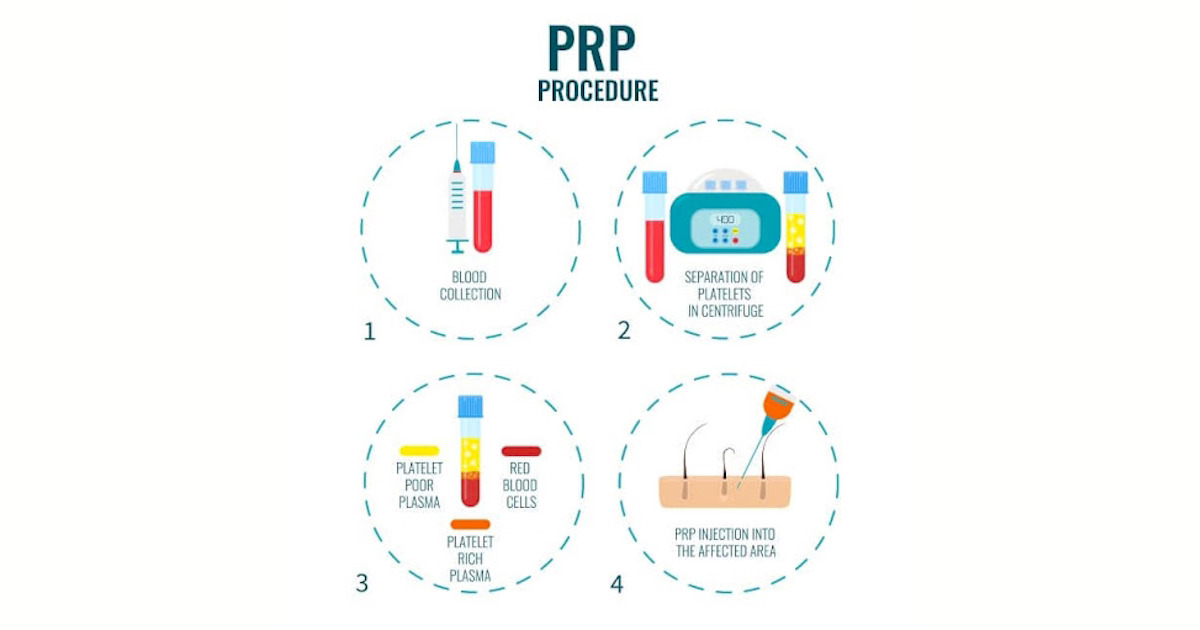 PRP
PROCEDURE

BLOOD COLLECTION

1

400

SEPARATION OF PLATELETS IN CENTRIFUGE

2

PLATELET POOR PLASMA

RED BLOOD CELLS

PLATELET RICH PLASMA

3

PRP INJECTION INTO THE AFFECTED AREA

4