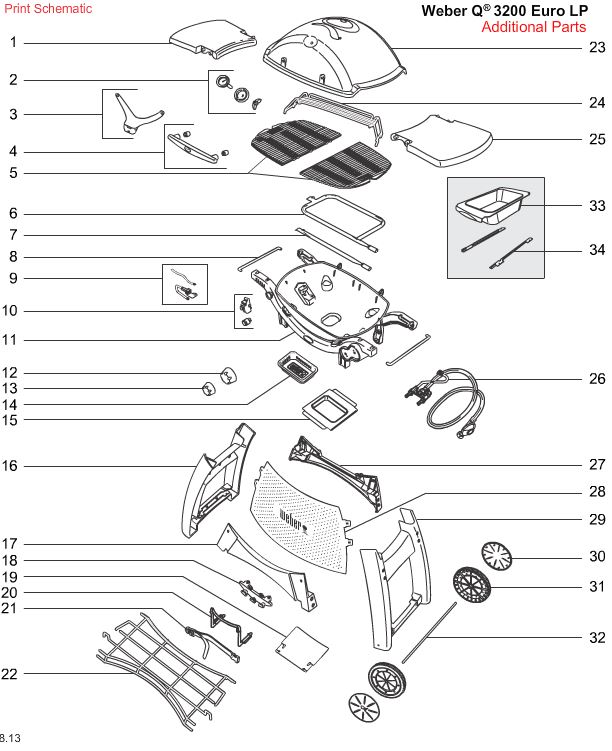 Print Schematic

Weber Q® 3200 Euro LP
Additional Parts

1
2
3
4
5
6
7
8
9
10
11
12
13
14
15
16
17
18
19
20
21
22

23
24
25
33
34
26
27
28
29
30
31
32

Weber

8.13