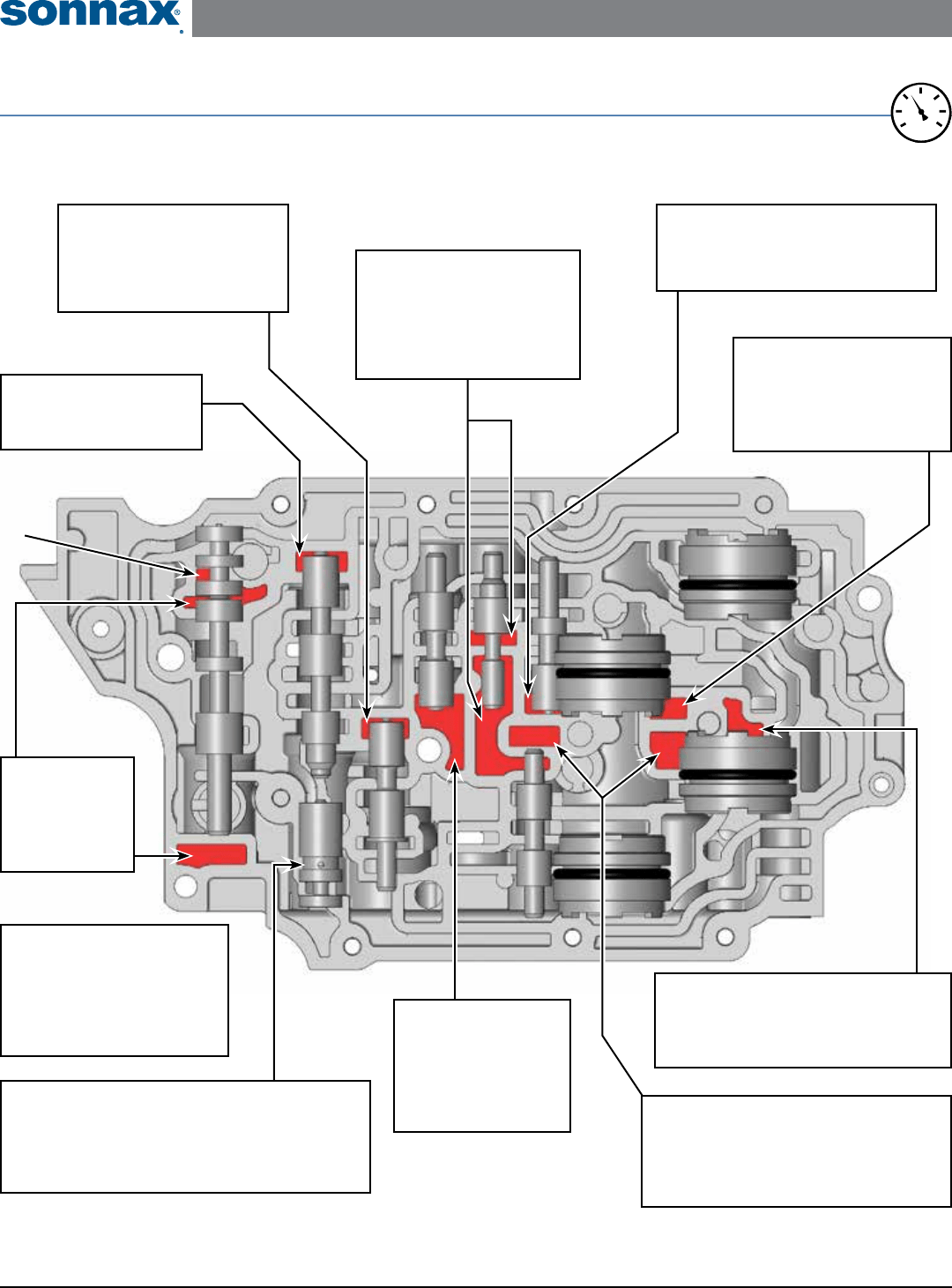 sonnax®