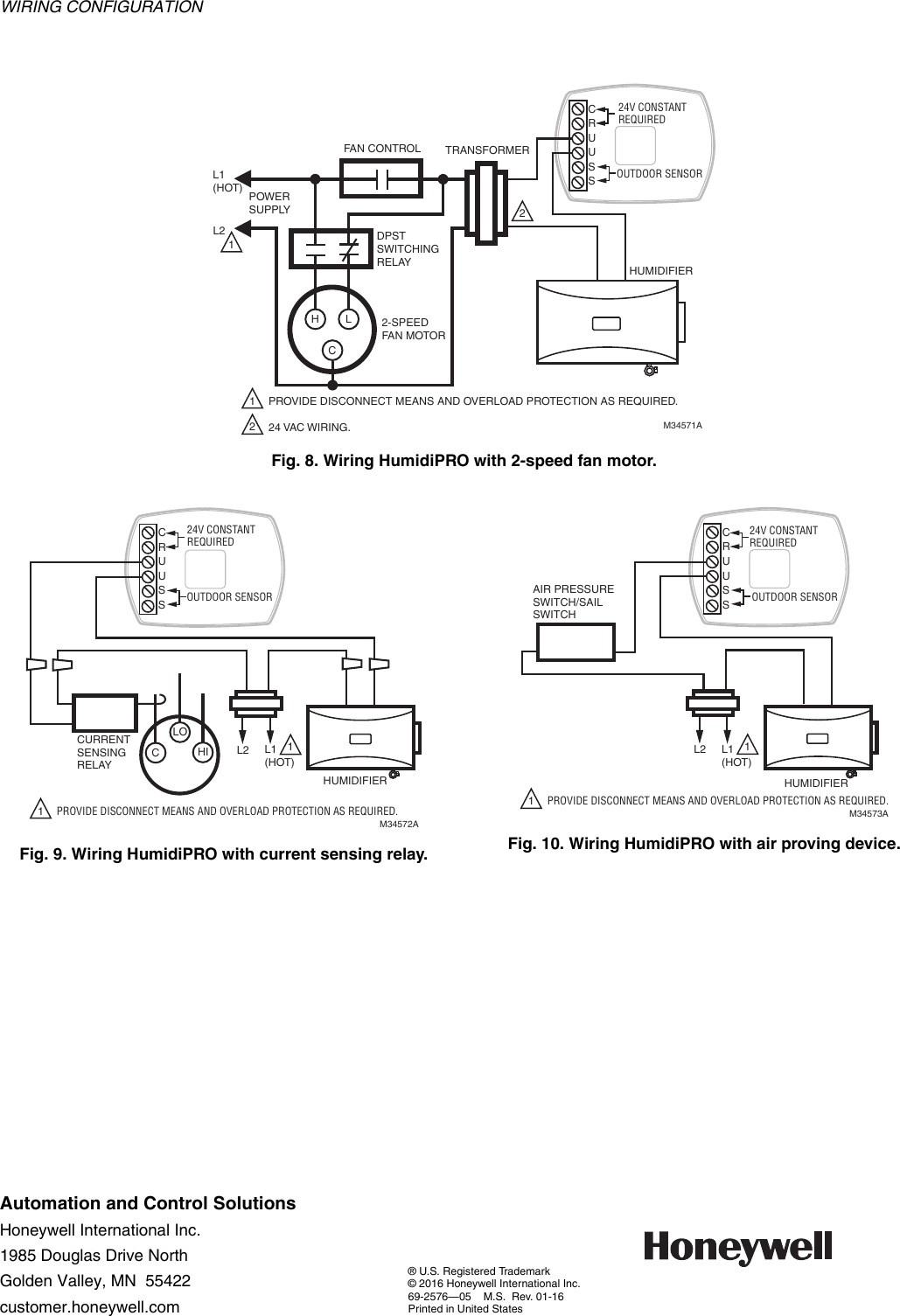 WIRING CONFIGURATION

C
R
U
U
S
S
24V CONSTANT REQUIRED
OUTDOOR SENSOR
FAN CONTROL
TRANSFORMER
L1 (HOT)
POWER SUPPLY
L2
1
2
DPST SWITCHING RELAY
HUMIDIFIER
H
L
C
2-SPEED FAN MOTOR

1 PROVIDE DISCONNECT MEANS AND OVERLOAD PROTECTION AS REQUIRED.
2 24 VAC WIRING.
M34571A

Fig. 8. Wiring HumidiPRO with 2-speed fan motor.

C
R
U
U
S
S
24V CONSTANT REQUIRED
OUTDOOR SENSOR
CURRENT SENSING RELAY
LO
C
HI
L2
L1 (HOT)
1
HUMIDIFIER
1 PROVIDE DISCONNECT MEANS AND OVERLOAD PROTECTION AS REQUIRED.
M34572A

Fig. 9. Wiring HumidiPRO with current sensing relay.

C
R
U
U
S
S
24V CONSTANT REQUIRED
OUTDOOR SENSOR
AIR PRESSURE SWITCH/SAIL SWITCH
L2
L1 (HOT)
1
HUMIDIFIER
1 PROVIDE DISCONNECT MEANS AND OVERLOAD PROTECTION AS REQUIRED.
M34573A

Fig. 10. Wiring HumidiPRO with air proving device.

Automation and Control Solutions
Honeywell International Inc.
1985 Douglas Drive North
Golden Valley, MN 55422
customer.honeywell.com

® U.S. Registered Trademark
© 2016 Honeywell International Inc.
69-2576—05 M.S. Rev. 01-16
Printed in United States

Honeywell