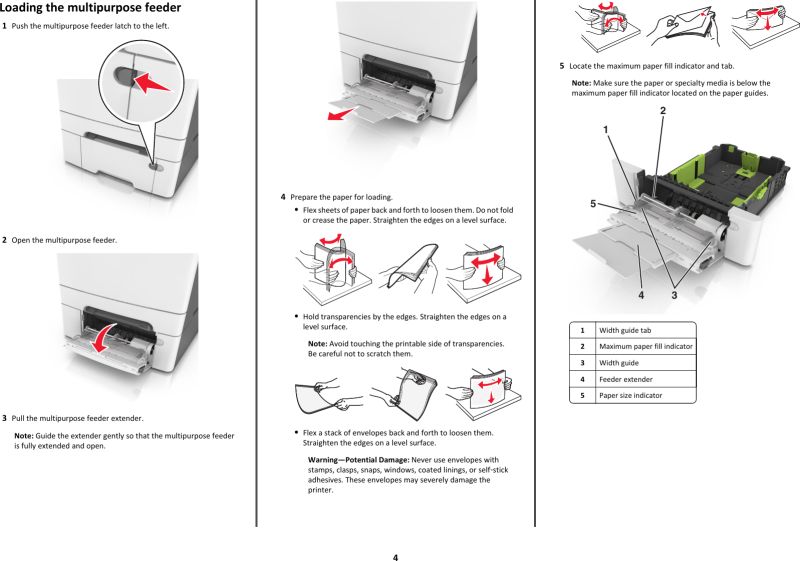 Loading the multipurpose feeder

1 Push the multipurpose feeder latch to the left.

2 Open the multipurpose feeder.

3 Pull the multipurpose feeder extender.

Note: Guide the extender gently so that the multipurpose feeder is fully extended and open.

4 Prepare the paper for loading.

• Flex sheets of paper back and forth to loosen them. Do not fold or crease the paper. Straighten the edges on a level surface.

• Hold transparencies by the edges. Straighten the edges on a level surface.

Note: Avoid touching the printable side of transparencies. Be careful not to scratch them.

• Flex a stack of envelopes back and forth to loosen them. Straighten the edges on a level surface.

Warning—Potential Damage: Never use envelopes with stamps, clasps, snaps, windows, coated linings, or self-stick adhesives. These envelopes may severely damage the printer.

5 Locate the maximum paper fill indicator and tab.

Note: Make sure the paper or specialty media is below the maximum paper fill indicator located on the paper guides.

2
1
5
4
3

| 1 | Width guide tab |
|---|---|
| 2 | Maximum paper fill indicator |
| 3 | Width guide |
| 4 | Feeder extender |
| 5 | Paper size indicator |

4