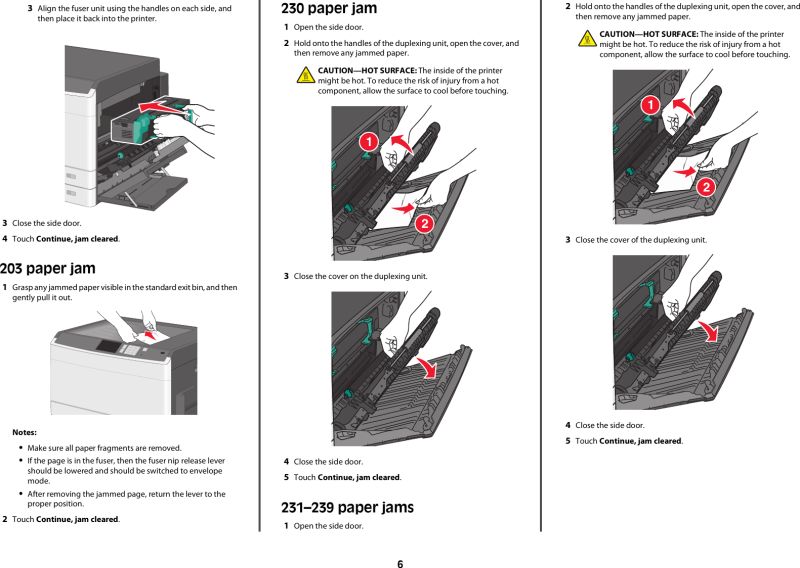 3 Align the fuser unit using the handles on each side, and then place it back into the printer.

3 Close the side door.

4 Touch **Continue, jam cleared**.

203 paper jam

1 Grasp any jammed paper visible in the standard exit bin, and then gently pull it out.

**Notes:**

• Make sure all paper fragments are removed.

• If the page is in the fuser, then the fuser nip release lever should be lowered and should be switched to envelope mode.

• After removing the jammed page, return the lever to the proper position.

2 Touch **Continue, jam cleared**.

230 paper jam

1 Open the side door.

2 Hold onto the handles of the duplexing unit, open the cover, and then remove any jammed paper.

**CAUTION—HOT SURFACE:** The inside of the printer might be hot. To reduce the risk of injury from a hot component, allow the surface to cool before touching.

1

2

3 Close the cover on the duplexing unit.

4 Close the side door.

5 Touch **Continue, jam cleared**.

231–239 paper jams

1 Open the side door.

2 Hold onto the handles of the duplexing unit, open the cover, and then remove any jammed paper.

**CAUTION—HOT SURFACE:** The inside of the printer might be hot. To reduce the risk of injury from a hot component, allow the surface to cool before touching.

1

2

3 Close the cover of the duplexing unit.

4 Close the side door.

5 Touch **Continue, jam cleared**.

6