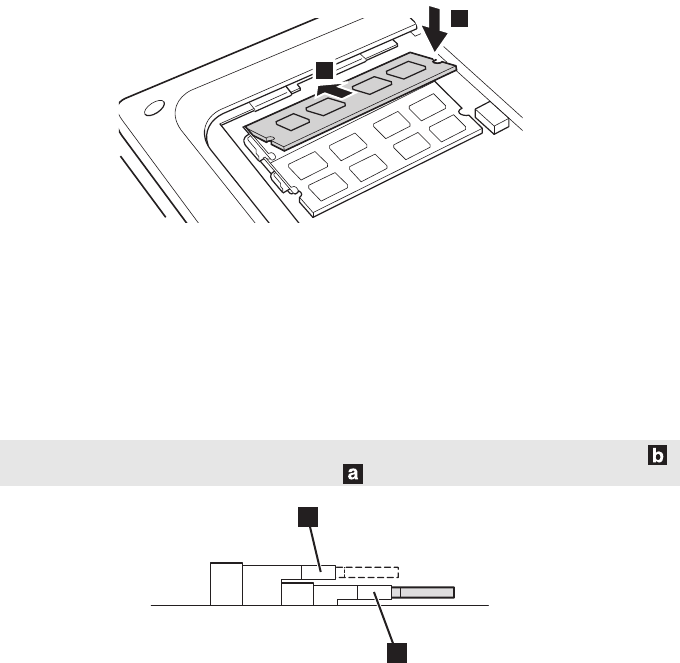 b

a