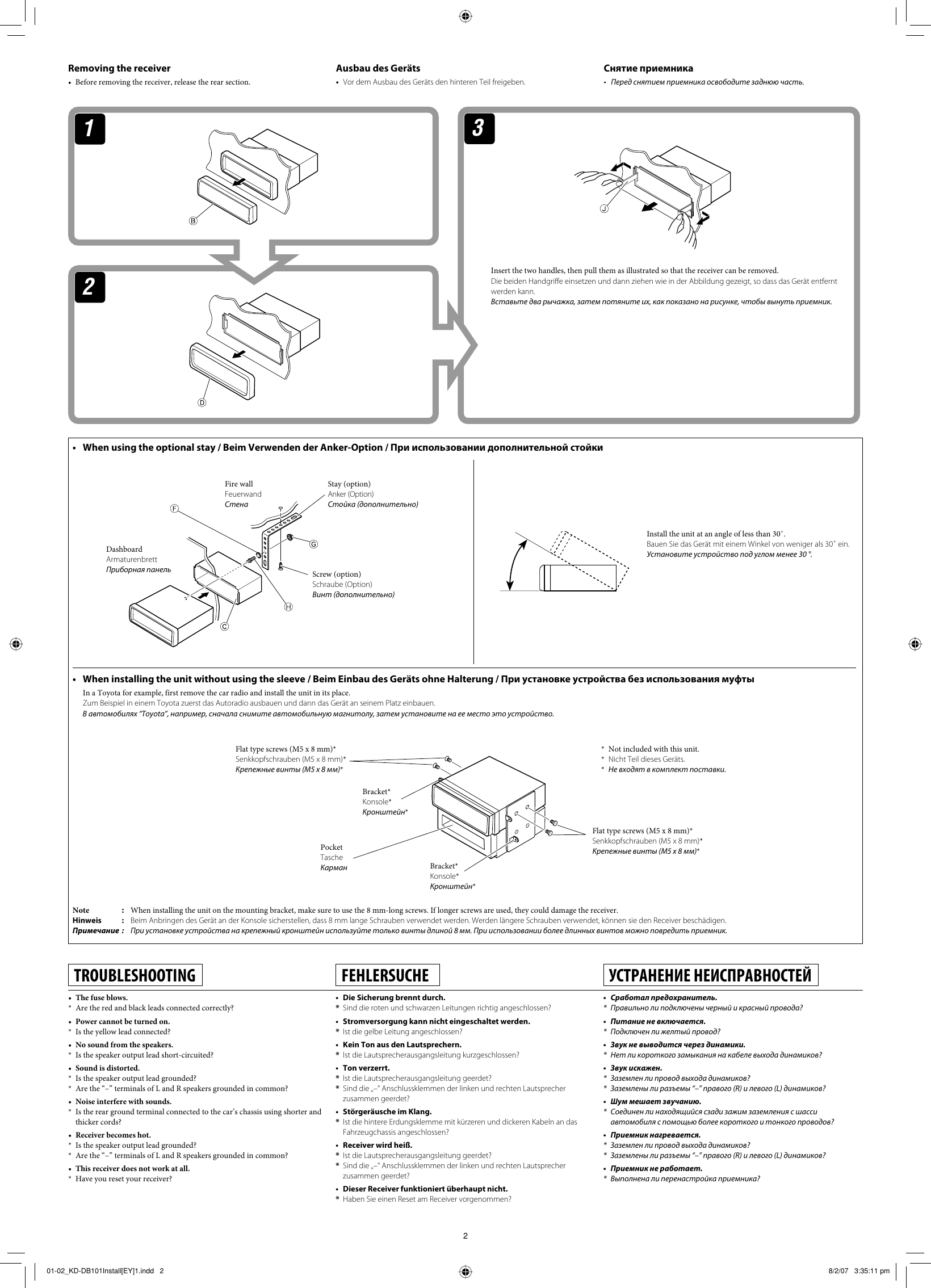 Removing the receiver
• Before removing the receiver, release the rear section.

Ausbau des Geräts
• Vor dem Ausbau des Geräts den hinteren Teil freigeben.

Снятие приемника
• Перед снятием приемника освободите заднюю часть.

1

B

2

D

3

J

Insert the two handles, then pull them as illustrated so that the receiver can be removed.
Die beiden Handgriffe einsetzen und dann ziehen wie in der Abbildung gezeigt, so dass das Gerät entfernt werden kann.
Вставьте два рычажка, затем потяните их, как показано на рисунке, чтобы вынуть приемник.

• When using the optional stay / Beim Verwenden der Anker-Option / При использовании дополнительной стойки

Fire wall
Feuerwand
Стена

Stay (option)
Anker (Option)
Стойка (дополнительно)

F

G

Dashboard
Armaturenbrett
Приборная панель

Screw (option)
Schraube (Option)
Винт (дополнительно)

H

C

Install the unit at an angle of less than 30˚.
Bauen Sie das Gerät mit einem Winkel von weniger als 30˚ ein.
Установите устройство под углом менее 30 °.

• When installing the unit without using the sleeve / Beim Einbau des Geräts ohne Halterung / При установке устройства без использования муфты
In a Toyota for example, first remove the car radio and install the unit in its place.
Zum Beispiel in einem Toyota zuerst das Autoradio ausbauen und dann das Gerät an seinem Platz einbauen.
В автомобилях "Toyota", например, сначала снимите автомобильную магнитолу, затем установите на ее место это устройство.

Flat type screws (M5 x 8 mm)*
Senkkopfschrauben (M5 x 8 mm)*
Крепежные винты (M5 x 8 мм)*

* Not included with this unit.
* Nicht Teil dieses Geräts.
* Не входят в комплект поставки.

Bracket*
Konsole*
Кронштейн*

Flat type screws (M5 x 8 mm)*
Senkkopfschrauben (M5 x 8 mm)*
Крепежные винты (M5 x 8 мм)*

Pocket
Tasche
Карман

Bracket*
Konsole*
Кронштейн*

Note : When installing the unit on the mounting bracket, make sure to use the 8 mm-long screws. If longer screws are used, they could damage the receiver.
Hinweis : Beim Anbringen des Gerät an der Konsole sicherstellen, dass 8 mm lange Schrauben verwendet werden. Werden längere Schrauben verwendet, können sie den Receiver beschädigen.
Примечание : При установке устройства на крепежный кронштейн используйте только винты длиной 8 мм. При использовании более длинных винтов можно повредить приемник.

TROUBLESHOOTING
• The fuse blows.
* Are the red and black leads connected correctly?
• Power cannot be turned on.
* Is the yellow lead connected?
• No sound from the speakers.
* Is the speaker output lead short-circuited?
• Sound is distorted.
* Is the speaker output lead grounded?
* Are the "–" terminals of L and R speakers grounded in common?
• Noise interfere with sounds.
* Is the rear ground terminal connected to the car's chassis using shorter and thicker cords?
• Receiver becomes hot.
* Is the speaker output lead grounded?
* Are the "–" terminals of L and R speakers grounded in common?
• This receiver does not work at all.
* Have you reset your receiver?

FEHLERSUCHE
• Die Sicherung brennt durch.
* Sind die roten und schwarzen Leitungen richtig angeschlossen?
• Stromversorgung kann nicht eingeschaltet werden.
* Ist die gelbe Leitung angeschlossen?
• Kein Ton aus den Lautsprechern.
* Ist die Lautsprecherausgangsleitung kurzgeschlossen?
• Ton verzerrt.
* Ist die Lautsprecherausgangsleitung geerdet?
* Sind die „–" Anschlussklemmen der linken und rechten Lautsprecher zusammen geerdet?
• Störgeräusche im Klang.
* Ist die hintere Erdungsklemme mit kürzeren und dickeren Kabeln an das Fahrzeugchassis angeschlossen?
• Receiver wird heiß.
* Ist die Lautsprecherausgangsleitung geerdet?
* Sind die „–" Anschlussklemmen der linken und rechten Lautsprecher zusammen geerdet?
• Dieser Receiver funktioniert überhaupt nicht.
* Haben Sie einen Reset am Receiver vorgenommen?

УСТРАНЕНИЕ НЕИСПРАВНОСТЕЙ
• Сработал предохранитель.
* Правильно ли подключены черный и красный провода?
• Питание не включается.
* Подключен ли желтый провод?
• Звук не выводится через динамики.
* Нет ли короткого замыкания на кабеле выхода динамиков?
• Звук искажен.
* Заземлен ли провод выхода динамиков?
* Заземлены ли разъемы "–" правого (R) и левого (L) динамиков?
• Шум мешает звучанию.
* Соединен ли находящийся сзади зажим заземления с шасси автомобиля с помощью более короткого и тонкого проводов?
• Приемник нагревается.
* Заземлен ли провод выхода динамиков?
* Заземлены ли разъемы "–" правого (R) и левого (L) динамиков?
• Приемник не работает.
* Выполнена ли перенастройка приемника?

2

01-02_KD-DB101Install[EY]1.indd 2

8/2/07 3:35:11 pm