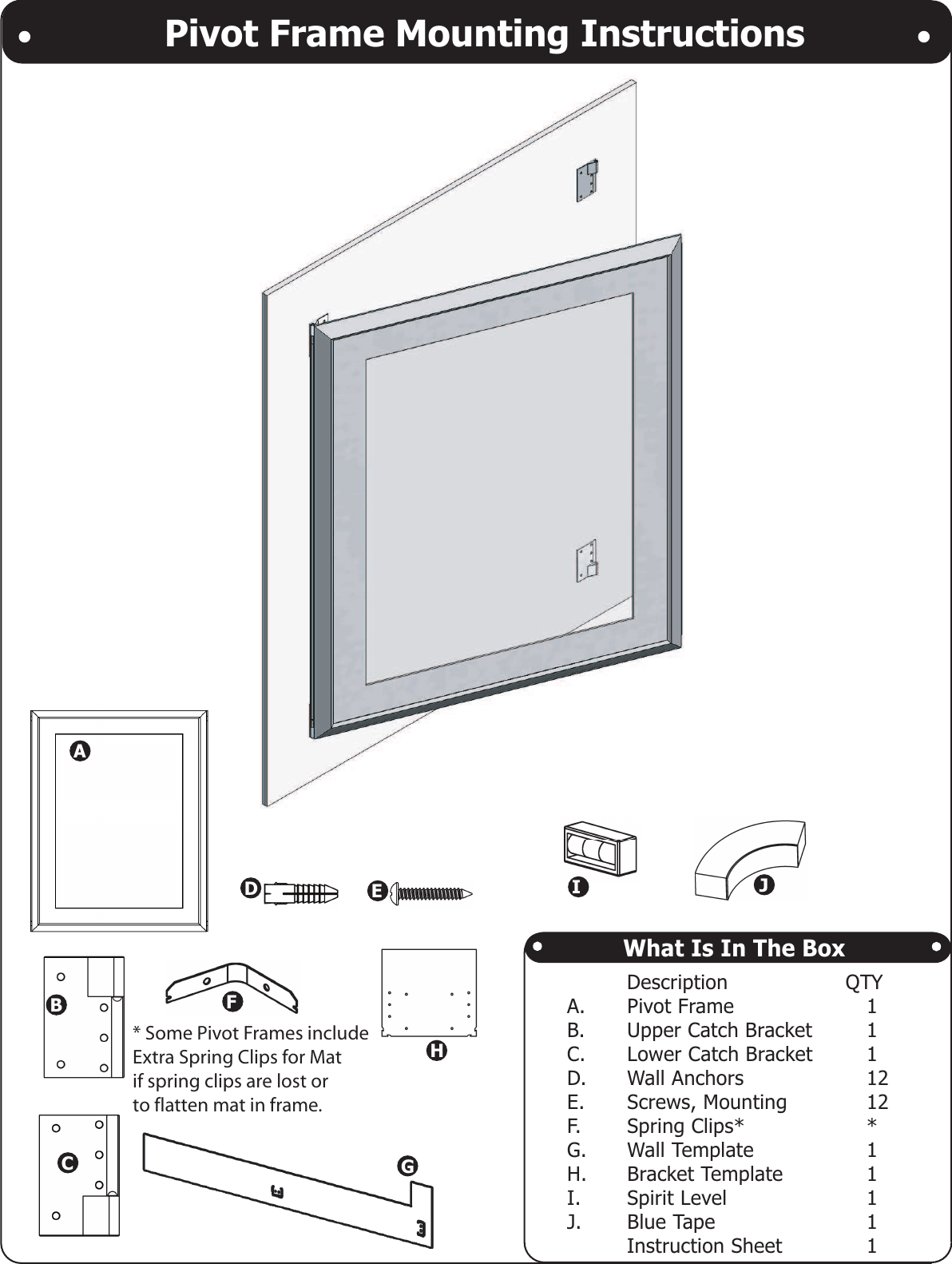 Pivot Frame Mounting Instructions

A

D

E

I

J

B

F

* Some Pivot Frames include Extra Spring Clips for Mat if spring clips are lost or to flatten mat in frame.

H

C

G

What Is In The Box

| | Description | QTY |
|---|---|---|
| A. | Pivot Frame | 1 |
| B. | Upper Catch Bracket | 1 |
| C. | Lower Catch Bracket | 1 |
| D. | Wall Anchors | 12 |
| E. | Screws, Mounting | 12 |
| F. | Spring Clips* | * |
| G. | Wall Template | 1 |
| H. | Bracket Template | 1 |
| I. | Spirit Level | 1 |
| J. | Blue Tape | 1 |
| | Instruction Sheet | 1 |