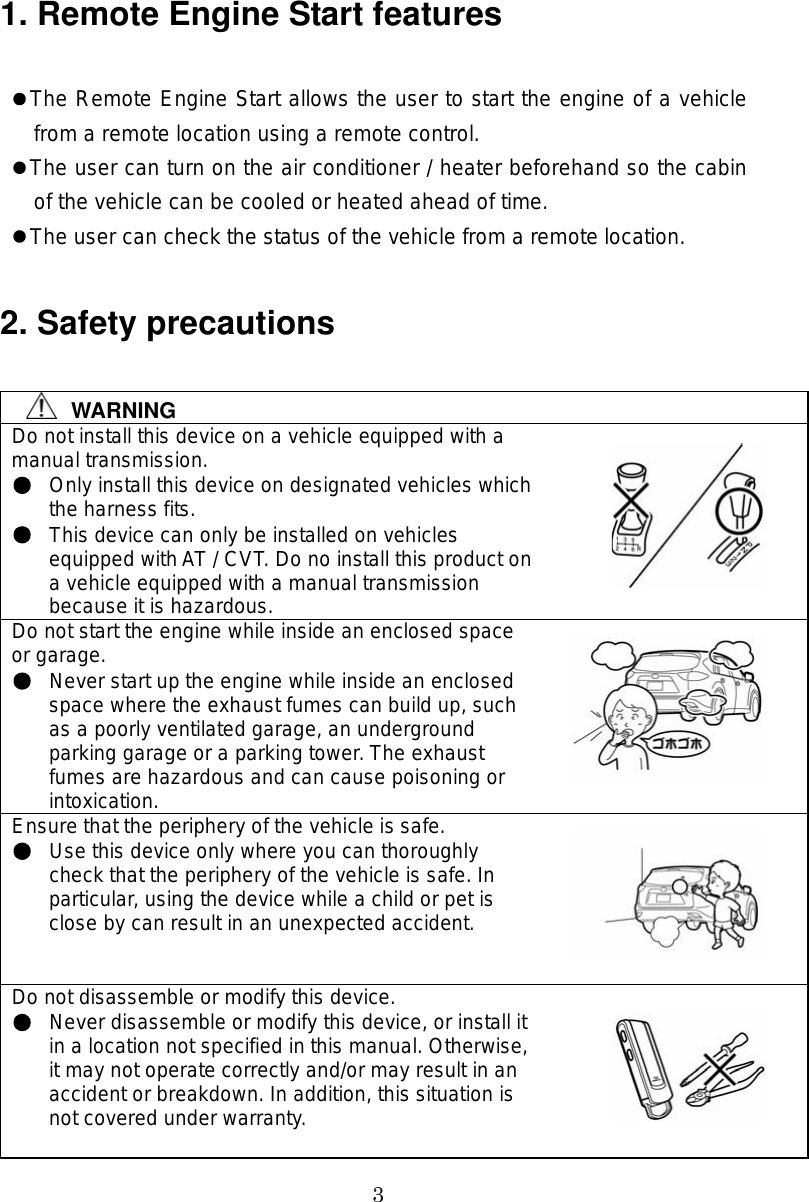 1. Remote Engine Start features

●The Remote Engine Start allows the user to start the engine of a vehicle from a remote location using a remote control.
●The user can turn on the air conditioner / heater beforehand so the cabin of the vehicle can be cooled or heated ahead of time.
●The user can check the status of the vehicle from a remote location.

2. Safety precautions

WARNING

Do not install this device on a vehicle equipped with a manual transmission.
● Only install this device on designated vehicles which the harness fits.
● This device can only be installed on vehicles equipped with AT / CVT. Do no install this product on a vehicle equipped with a manual transmission because it is hazardous.

Do not start the engine while inside an enclosed space or garage.
● Never start up the engine while inside an enclosed space where the exhaust fumes can build up, such as a poorly ventilated garage, an underground parking garage or a parking tower. The exhaust fumes are hazardous and can cause poisoning or intoxication.

ゴホゴホ

Ensure that the periphery of the vehicle is safe.
● Use this device only where you can thoroughly check that the periphery of the vehicle is safe. In particular, using the device while a child or pet is close by can result in an unexpected accident.

Do not disassemble or modify this device.
● Never disassemble or modify this device, or install it in a location not specified in this manual. Otherwise, it may not operate correctly and/or may result in an accident or breakdown. In addition, this situation is not covered under warranty.

3