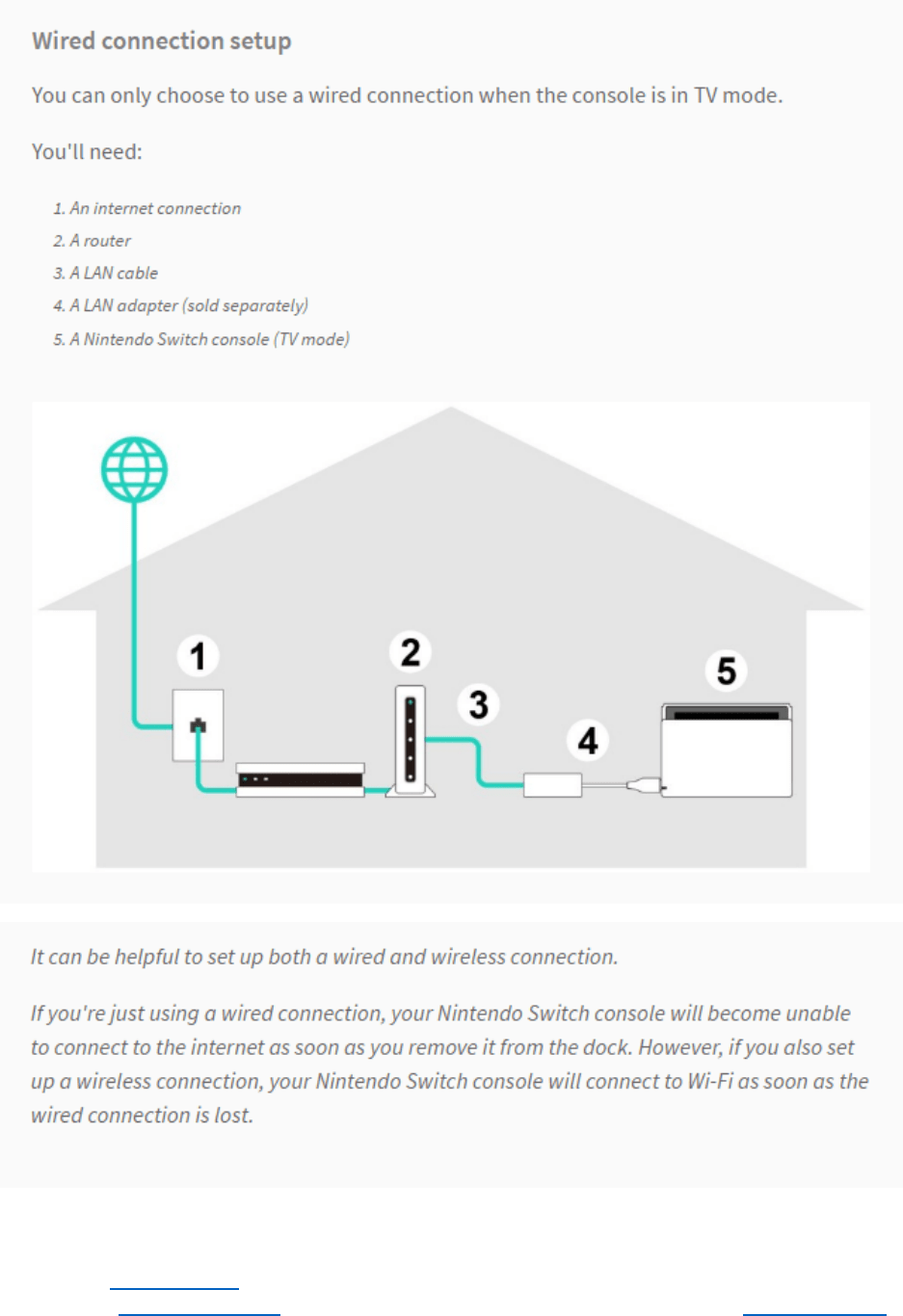 Wired connection setup

You can only choose to use a wired connection when the console is in TV mode.

You'll need:

1. An internet connection
2. A router
3. A LAN cable
4. A LAN adapter (sold separately)
5. A Nintendo Switch console (TV mode)

1

2

3

4

5

It can be helpful to set up both a wired and wireless connection.

If you're just using a wired connection, your Nintendo Switch console will become unable to connect to the internet as soon as you remove it from the dock. However, if you also set up a wireless connection, your Nintendo Switch console will connect to Wi-Fi as soon as the wired connection is lost.