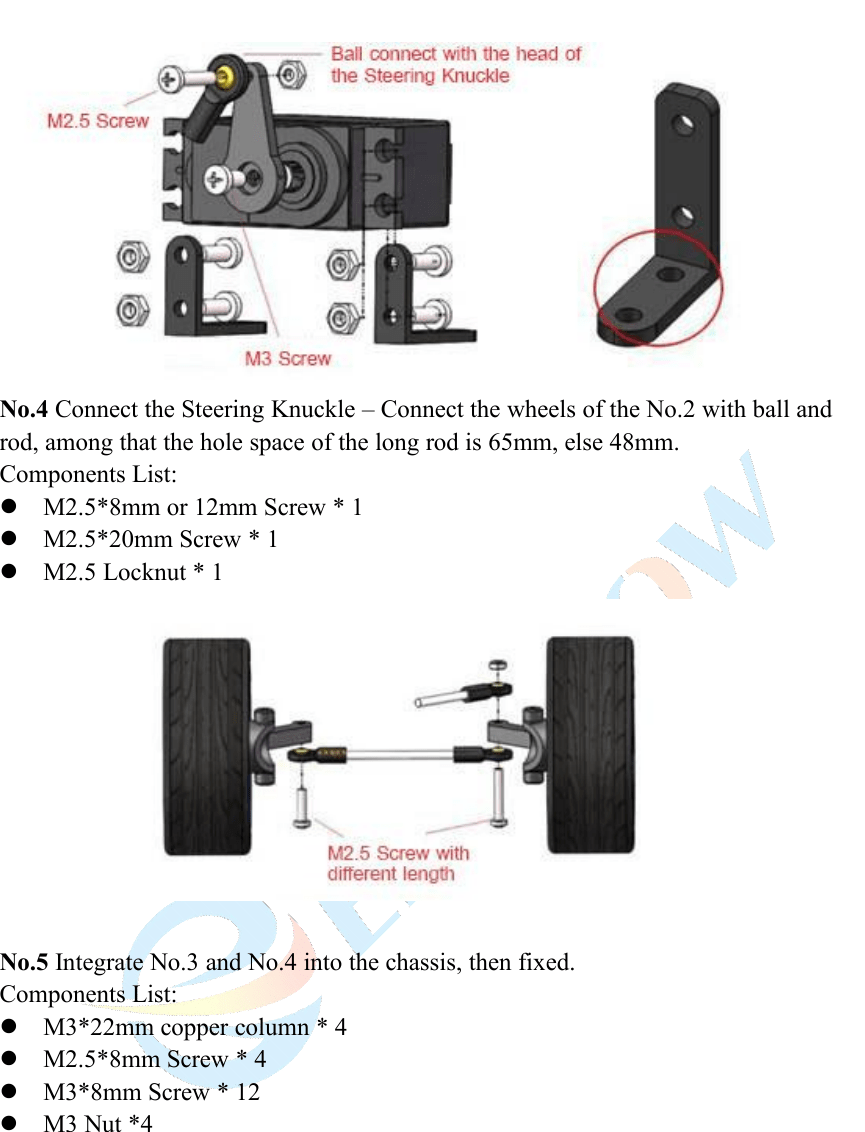 Ball connect with the head of the Steering Knuckle

M2.5 Screw

M3 Screw

**No.4** Connect the Steering Knuckle – Connect the wheels of the No.2 with ball and rod, among that the hole space of the long rod is 65mm, else 48mm.
Components List:
- M2.5*8mm or 12mm Screw * 1
- M2.5*20mm Screw * 1
- M2.5 Locknut * 1

M2.5 Screw with different length

**No.5** Integrate No.3 and No.4 into the chassis, then fixed.
Components List:
- M3*22mm copper column * 4
- M2.5*8mm Screw * 4
- M3*8mm Screw * 12
- M3 Nut *4