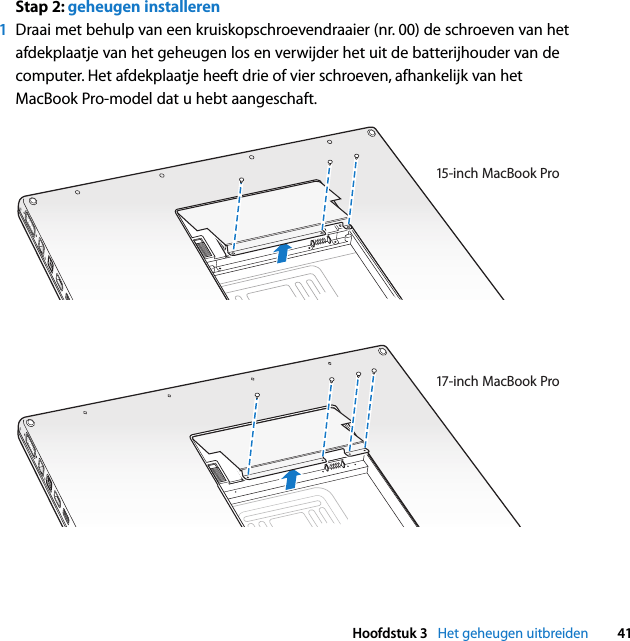 Stap 2: geheugen installeren

1 Draai met behulp van een kruiskopschroevendraaier (nr. 00) de schroeven van het afdekplaatje van het geheugen los en verwijder het uit de batterijhouder van de computer. Het afdekplaatje heeft drie of vier schroeven, afhankelijk van het MacBook Pro-model dat u hebt aangeschaft.

15-inch MacBook Pro

17-inch MacBook Pro

Hoofdstuk 3 Het geheugen uitbreiden 41