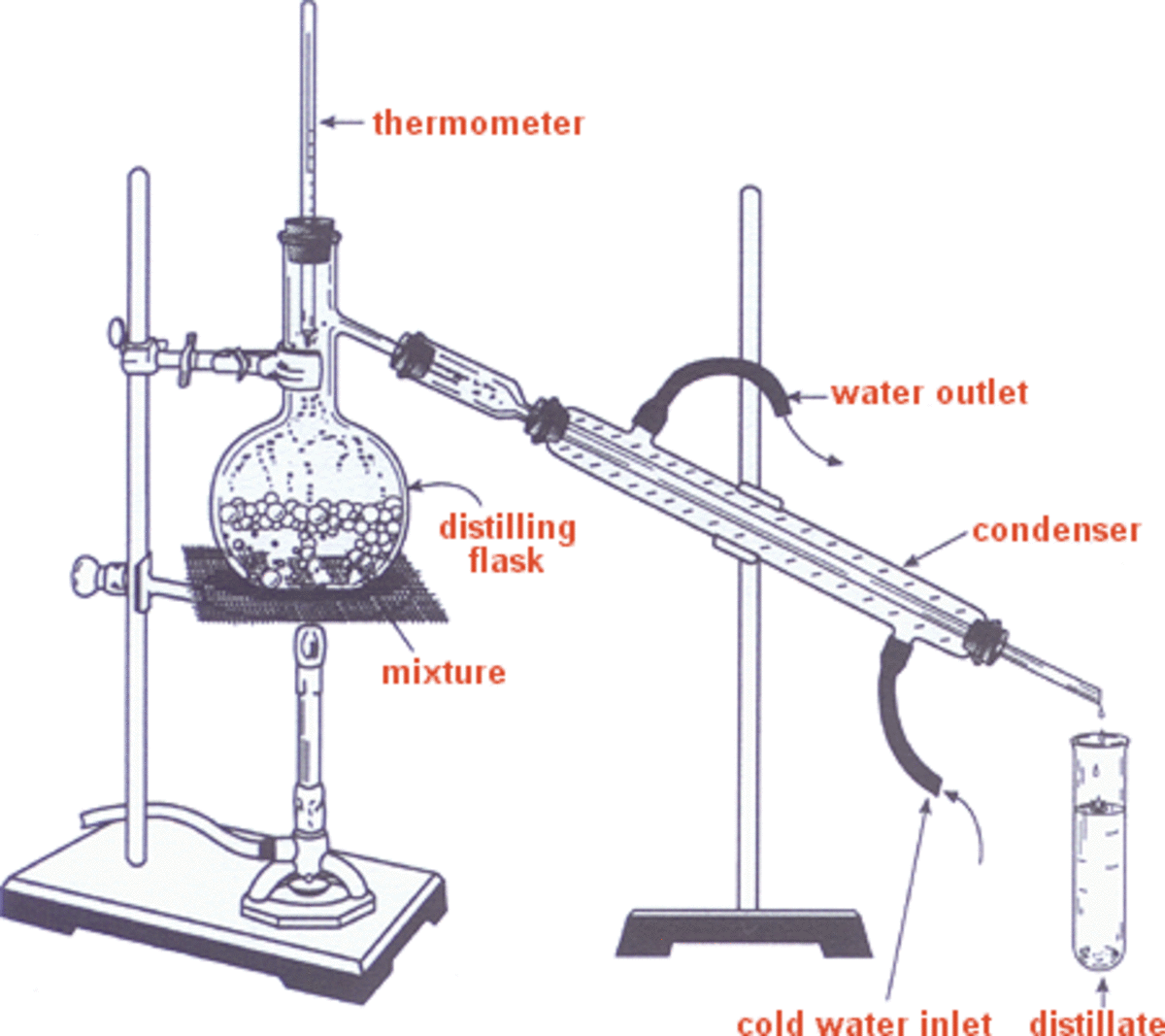 thermometer

water outlet

distilling flask

condenser

mixture

cold water inlet

distillate