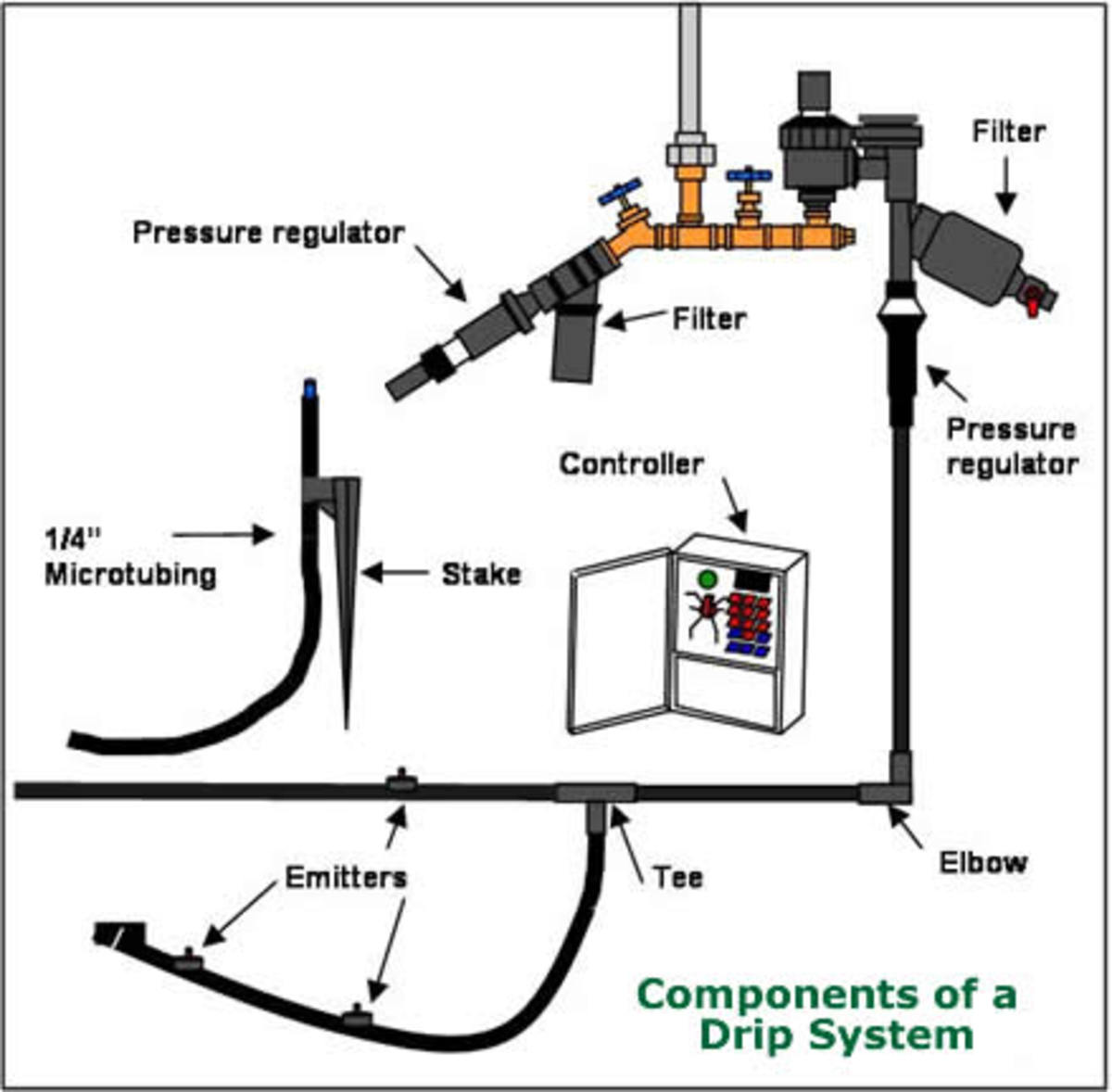 Filter

Pressure regulator

Filter

Pressure regulator

Controller

1/4" Microtubing

Stake

Emitters

Tee

Elbow

Components of a Drip System