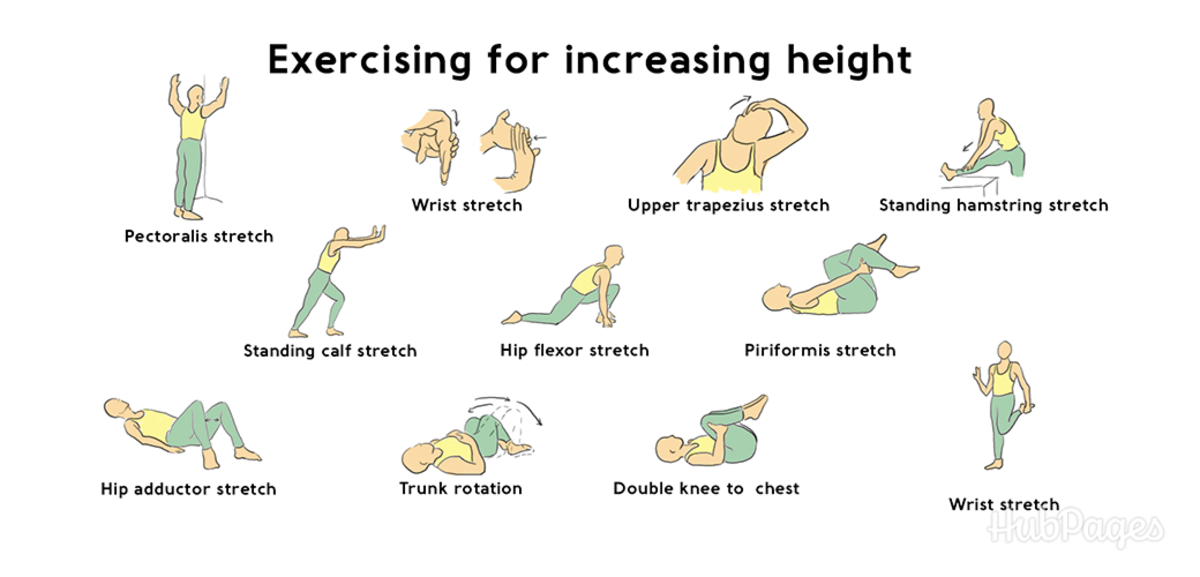 Exercising for increasing height

Pectoralis stretch

Wrist stretch

Upper trapezius stretch

Standing hamstring stretch

Standing calf stretch

Hip flexor stretch

Piriformis stretch

Hip adductor stretch

Trunk rotation

Double knee to chest

Wrist stretch

HubPages