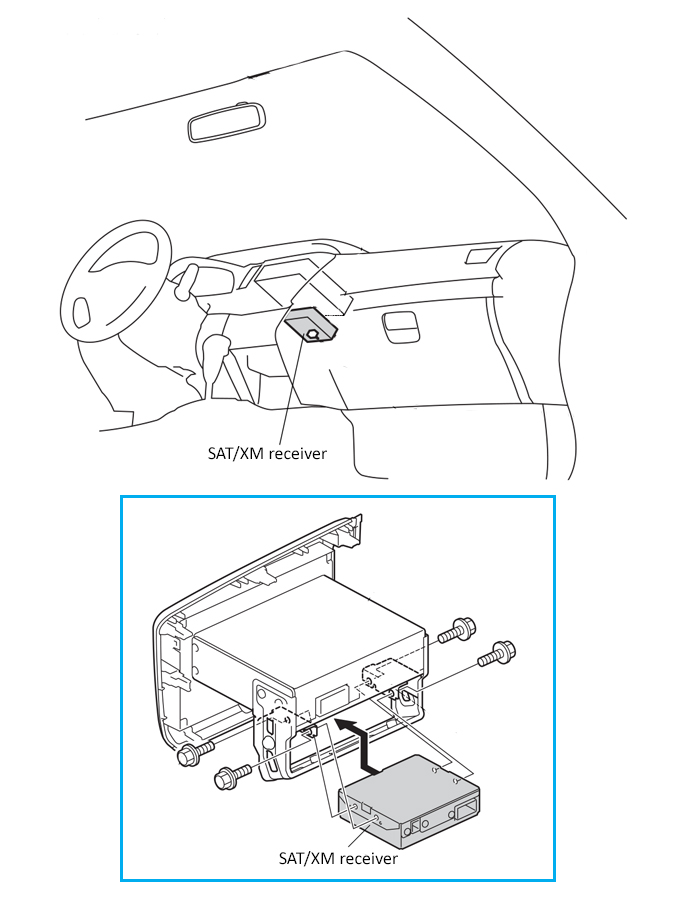 SAT/XM receiver

SAT/XM receiver